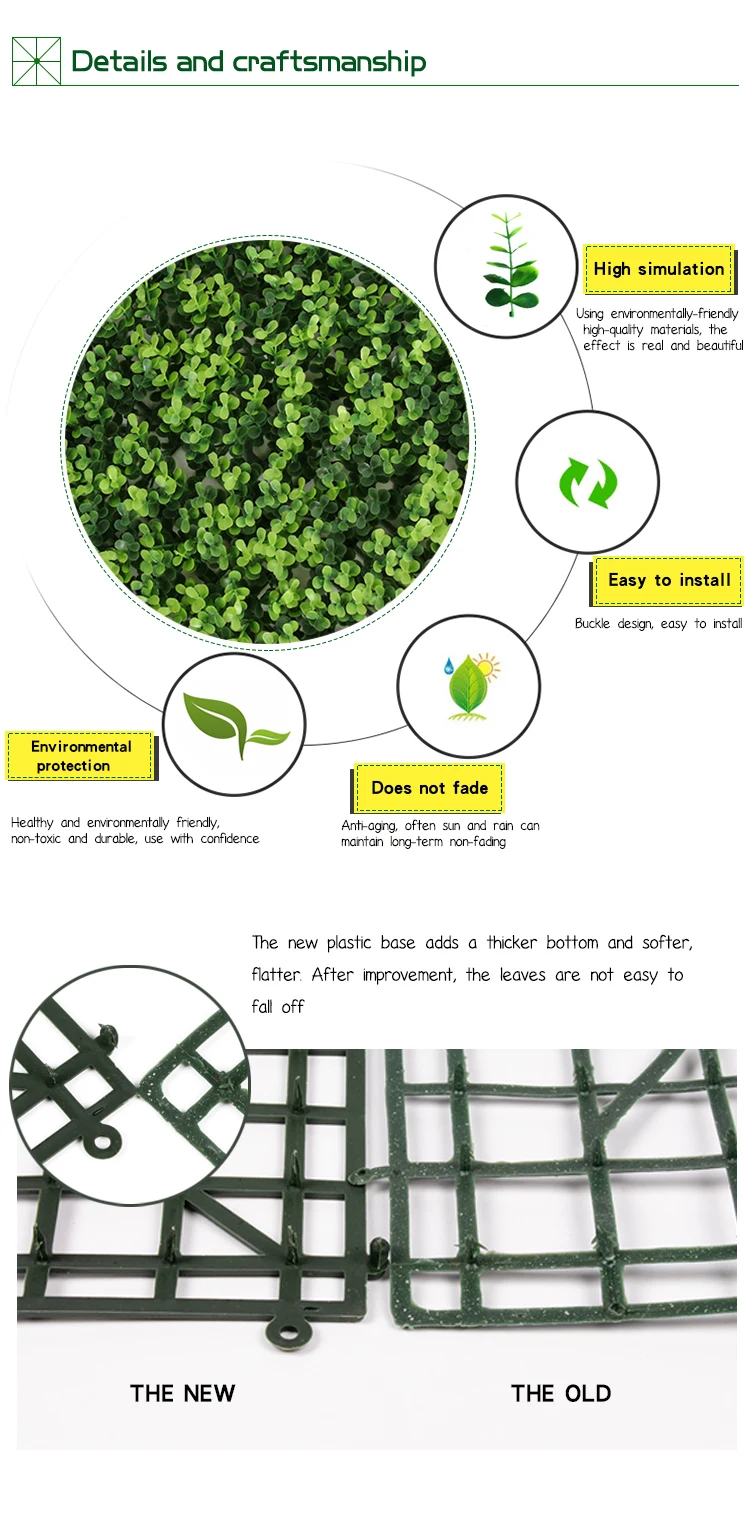 Details and craftsmanship

High simulation

Using environmentally-friendly high-quality materials, the effect is real and beautiful

Easy to install

Buckle design, easy to install

Environmental protection

Healthy and environmentally friendly, non-toxic and durable, use with confidence

Does not fade

Anti-aging, often sun and rain can maintain long-term non-fading

The new plastic base adds a thicker bottom and softer, flatter. After improvement, the leaves are not easy to fall off

THE NEW

THE OLD