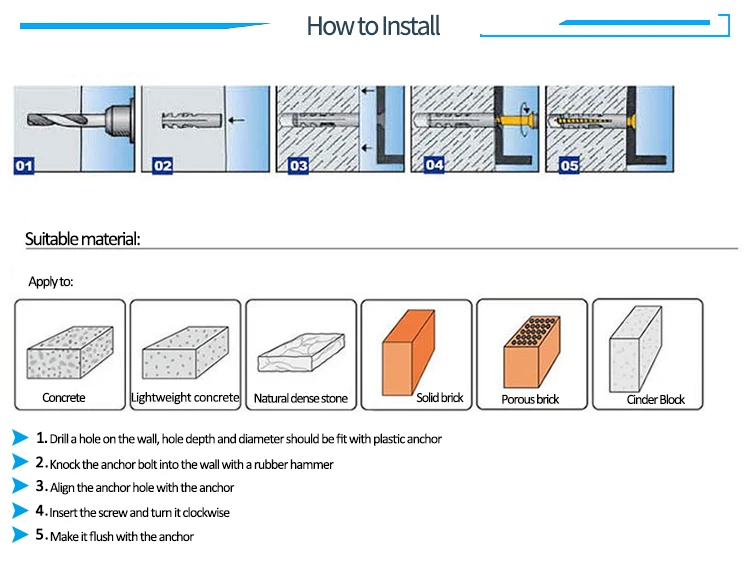 How to Install

01

02

03

04

05

Suitable material:

Apply to:

Concrete

Lightweight concrete

Natural dense stone

Solid brick

Porous brick

Cinder Block

1. Drill a hole on the wall, hole depth and diameter should be fit with plastic anchor

2. Knock the anchor bolt into the wall with a rubber hammer

3. Align the anchor hole with the anchor

4. Insert the screw and turn it clockwise

5. Make it flush with the anchor