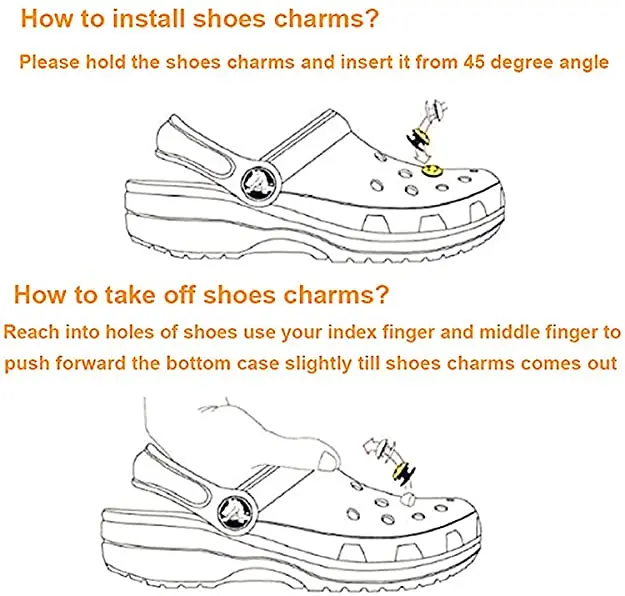 How to install shoes charms?

Please hold the shoes charms and insert it from 45 degree angle

How to take off shoes charms?

Reach into holes of shoes use your index finger and middle finger to push forward the bottom case slightly till shoes charms comes out