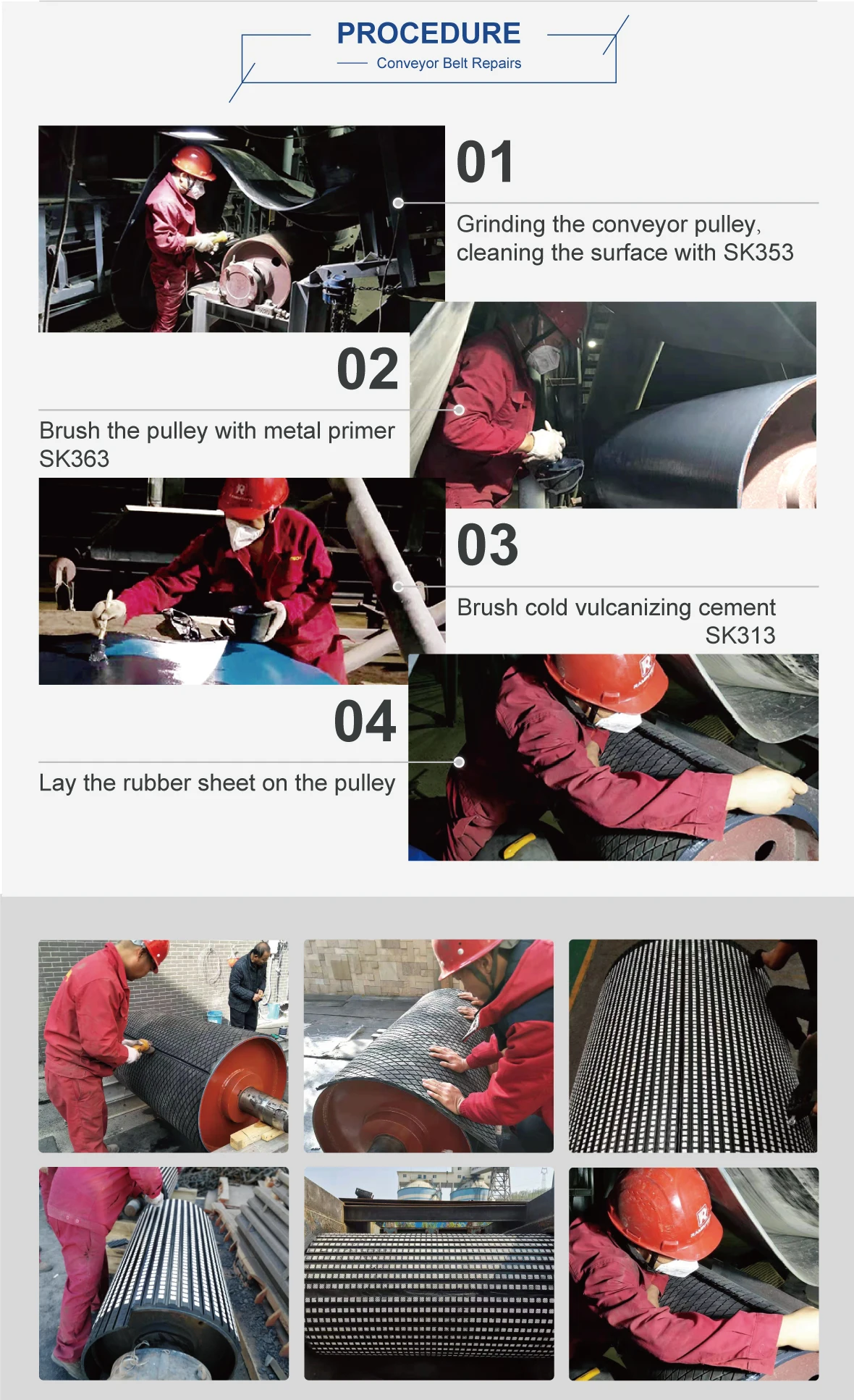 PROCEDURE
Conveyor Belt Repairs

01
Grinding the conveyor pulley, cleaning the surface with SK353

02
Brush the pulley with metal primer SK363

03
Brush cold vulcanizing cement SK313

04
Lay the rubber sheet on the pulley