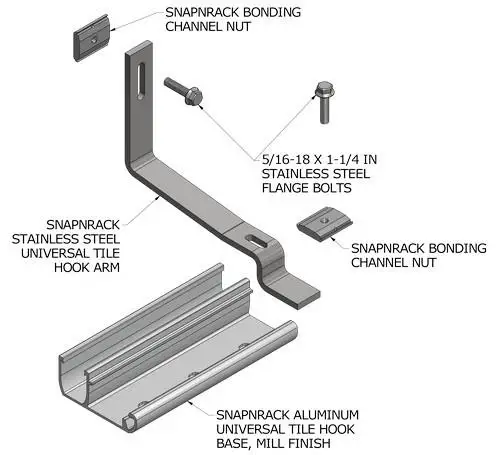 SNAPNRACK BONDING CHANNEL NUT

5/16-18 X 1-1/4 IN STAINLESS STEEL FLANGE BOLTS

SNAPNRACK STAINLESS STEEL UNIVERSAL TILE HOOK ARM

SNAPNRACK BONDING CHANNEL NUT

SNAPNRACK ALUMINUM UNIVERSAL TILE HOOK BASE, MILL FINISH