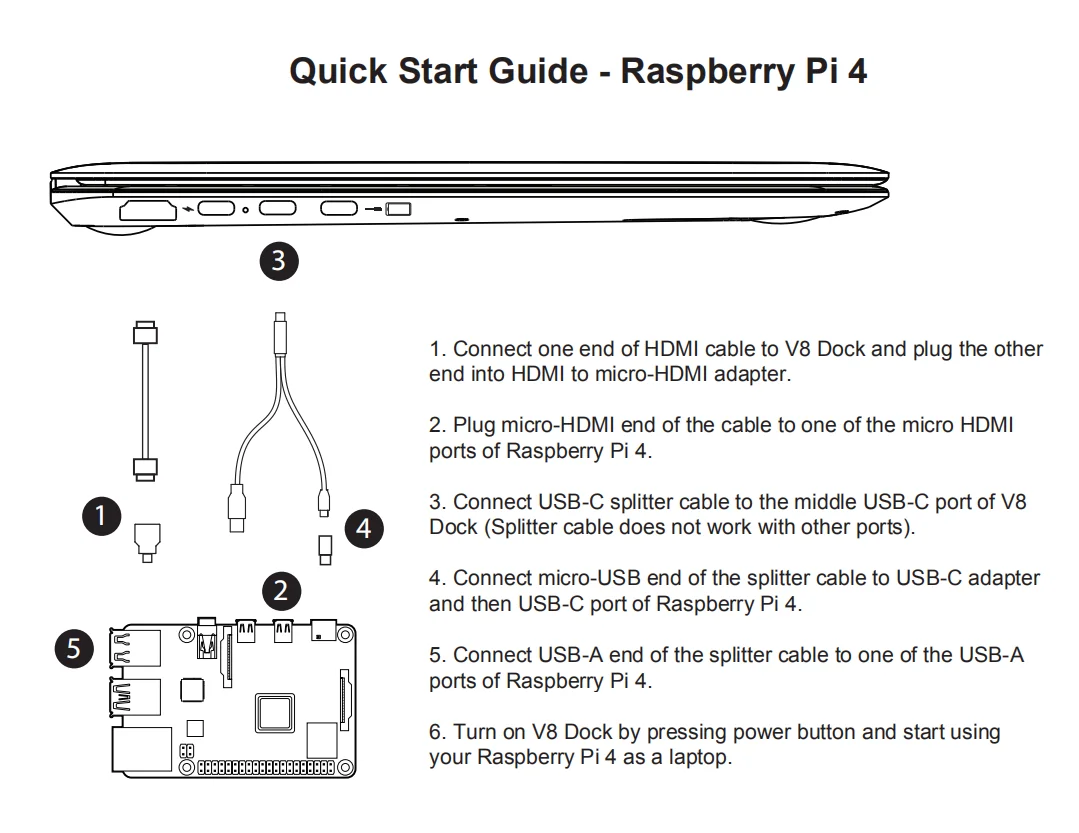 Quick Start Guide - Raspberry Pi 4

3

1

4

2

5

1. Connect one end of HDMI cable to V8 Dock and plug the other end into HDMI to micro-HDMI adapter.

2. Plug micro-HDMI end of the cable to one of the micro HDMI ports of Raspberry Pi 4.

3. Connect USB-C splitter cable to the middle USB-C port of V8 Dock (Splitter cable does not work with other ports).

4. Connect micro-USB end of the splitter cable to USB-C adapter and then USB-C port of Raspberry Pi 4.

5. Connect USB-A end of the splitter cable to one of the USB-A ports of Raspberry Pi 4.

6. Turn on V8 Dock by pressing power button and start using your Raspberry Pi 4 as a laptop.