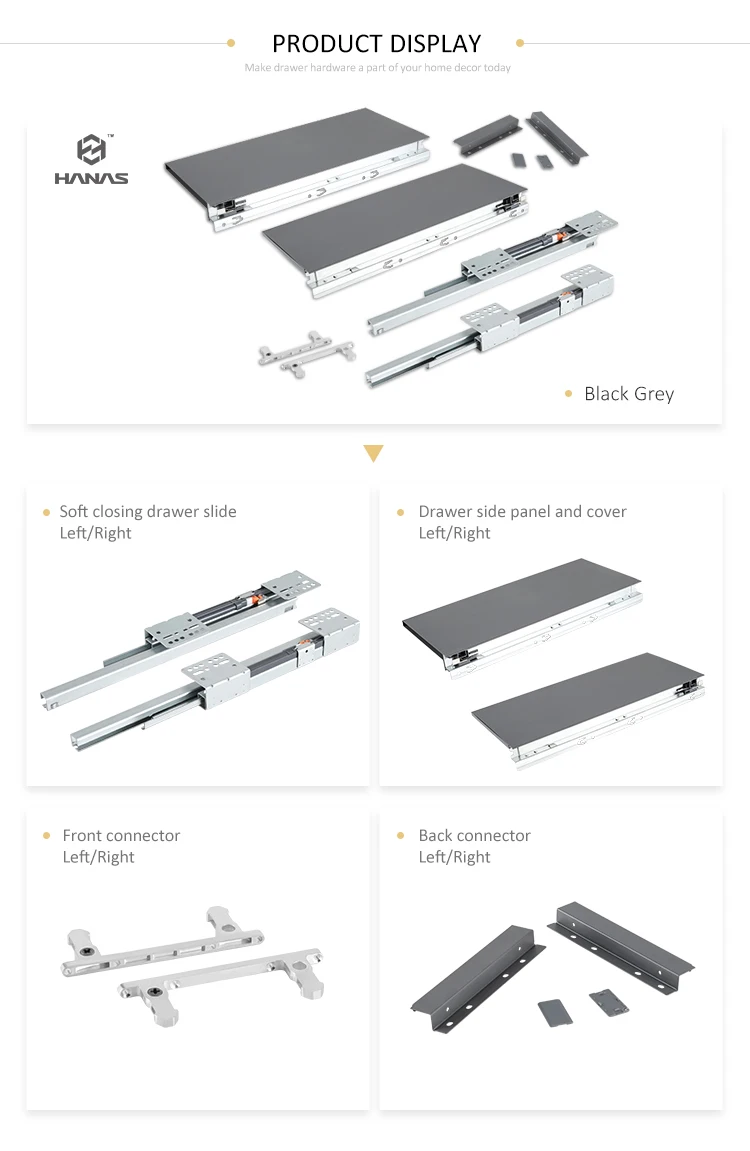 PRODUCT DISPLAY

Make drawer hardware a part of your home decor today

HANAS

Black Grey

Soft closing drawer slide
Left/Right

Drawer side panel and cover
Left/Right

Front connector
Left/Right

Back connector
Left/Right