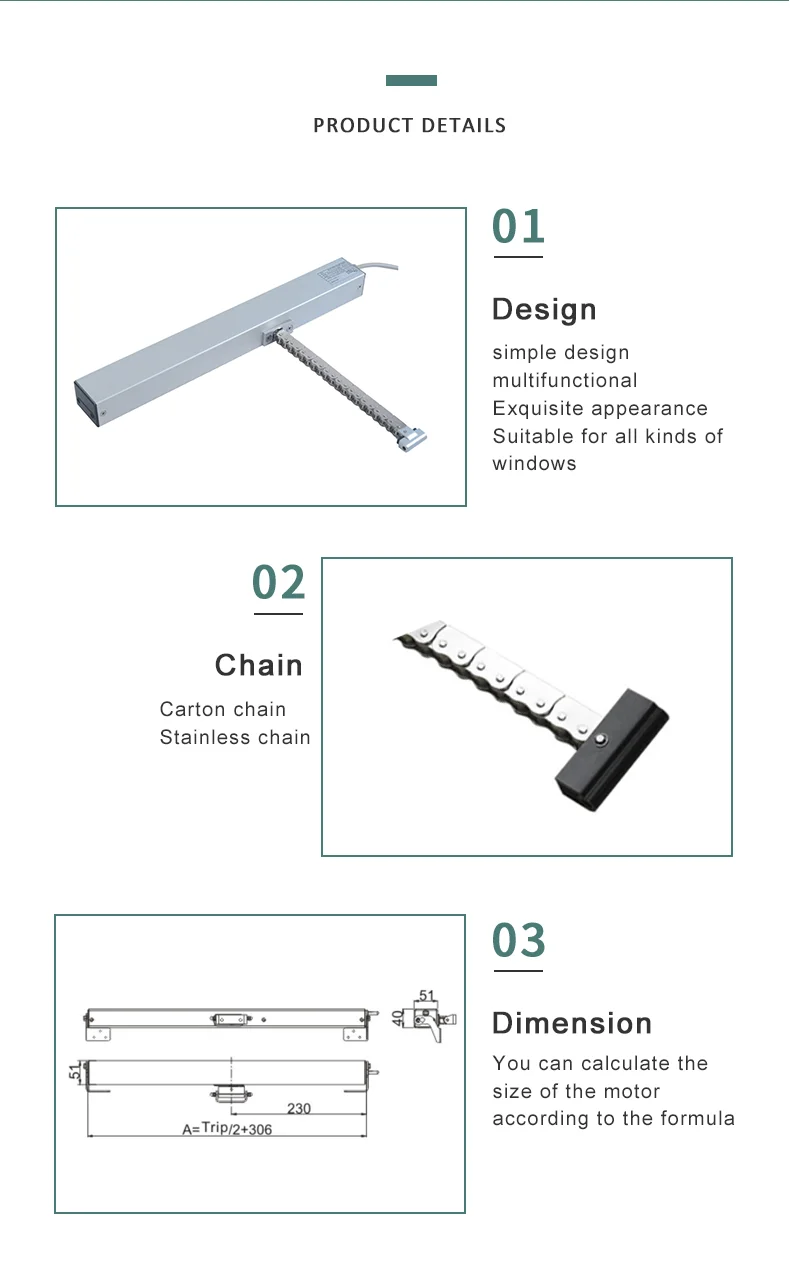 PRODUCT DETAILS

01

Design

simple design
multifunctional
Exquisite appearance
Suitable for all kinds of windows

02

Chain

Carton chain
Stainless chain

51
40
51
230
A=Trip/2+306

03

Dimension

You can calculate the size of the motor according to the formula