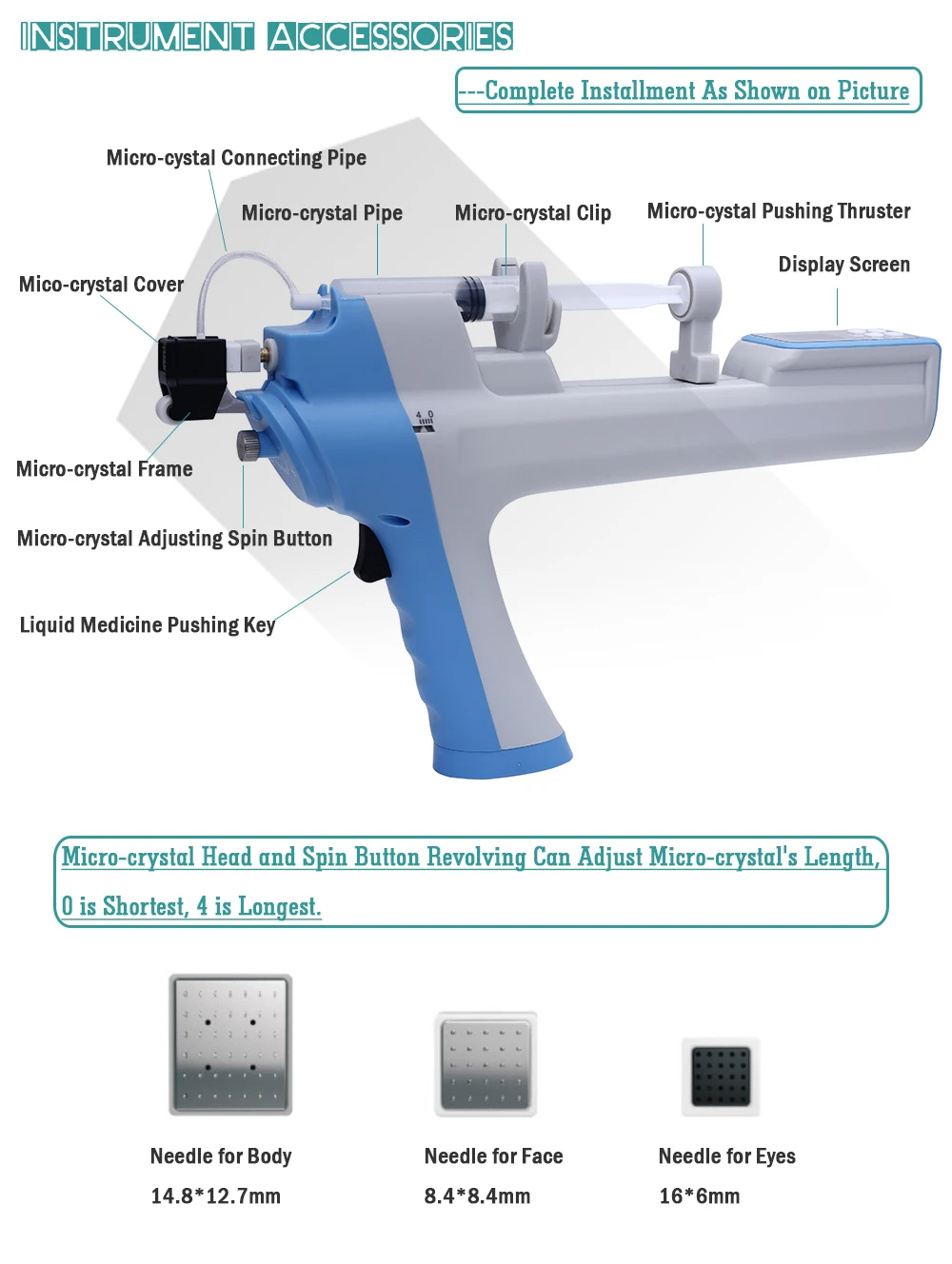 INSTRUMENT ACCESSORIES

---Complete Installment As Shown on Picture

Micro-cystal Connecting Pipe

Micro-crystal Pipe

Micro-crystal Clip

Micro-cystal Pushing Thruster

Display Screen

Mico-crystal Cover

4 0

Micro-crystal Frame

Micro-crystal Adjusting Spin Button

Liquid Medicine Pushing Key

Micro-crystal Head and Spin Button Revolving Can Adjust Micro-crystal's Length, 0 is Shortest, 4 is Longest.

Needle for Body
14.8*12.7mm

Needle for Face
8.4*8.4mm

Needle for Eyes
16*6mm