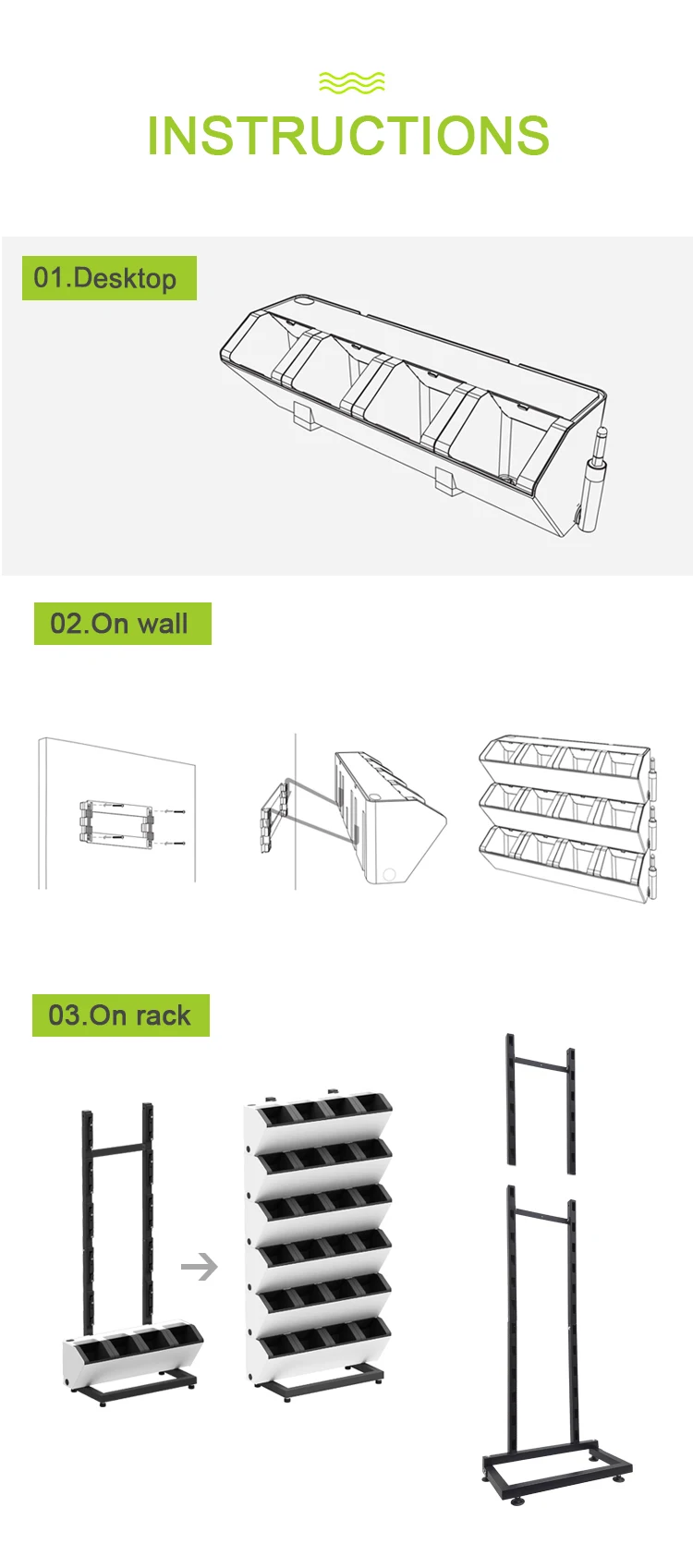 INSTRUCTIONS

01.Desktop

02.On wall

03.On rack