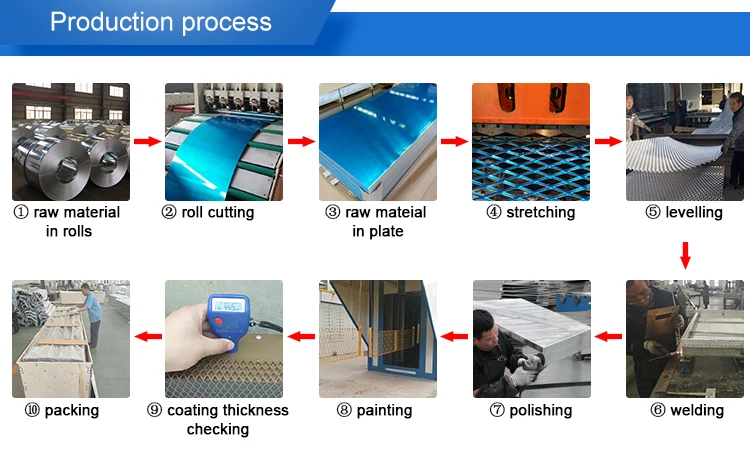 Production process

① raw material in rolls

② roll cutting

③ raw mateial in plate

④ stretching

⑤ levelling

⑥ welding

⑦ polishing

⑧ painting

⑨ coating thickness checking

⑩ packing