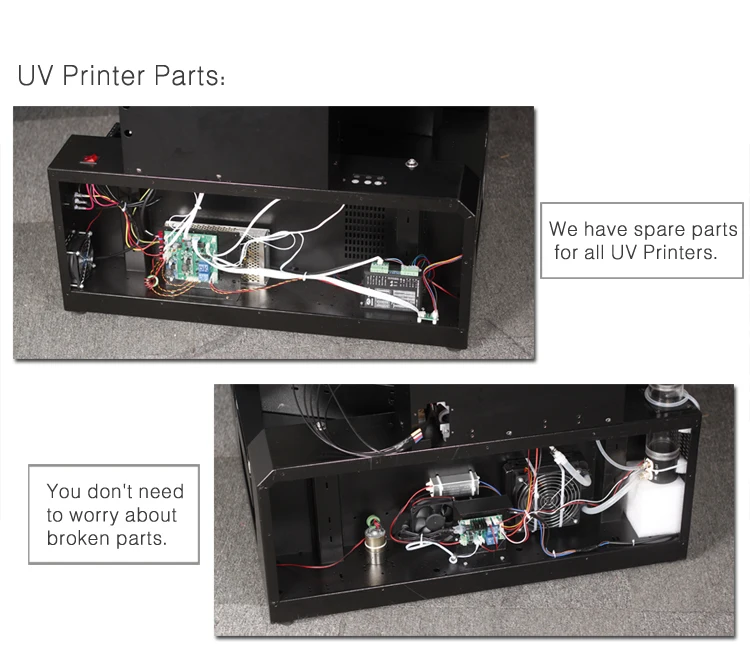 UV Printer Parts:

We have spare parts for all UV Printers.

You don't need to worry about broken parts.