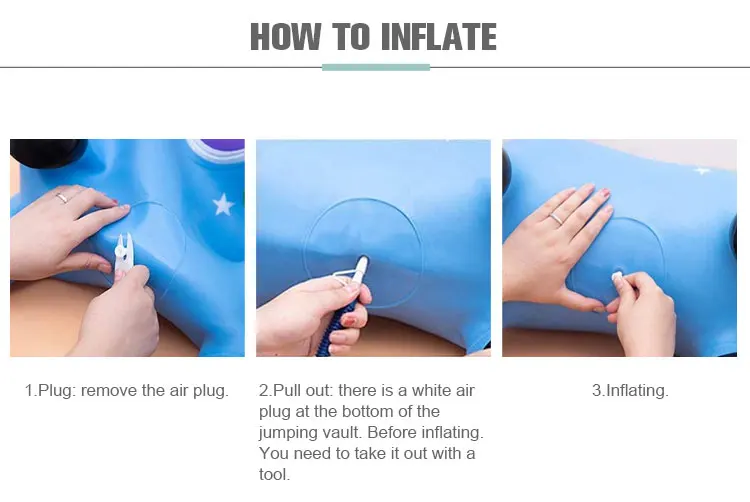 HOW TO INFLATE

1.Plug: remove the air plug.

2.Pull out: there is a white air plug at the bottom of the jumping vault. Before inflating. You need to take it out with a tool.

3.Inflating.