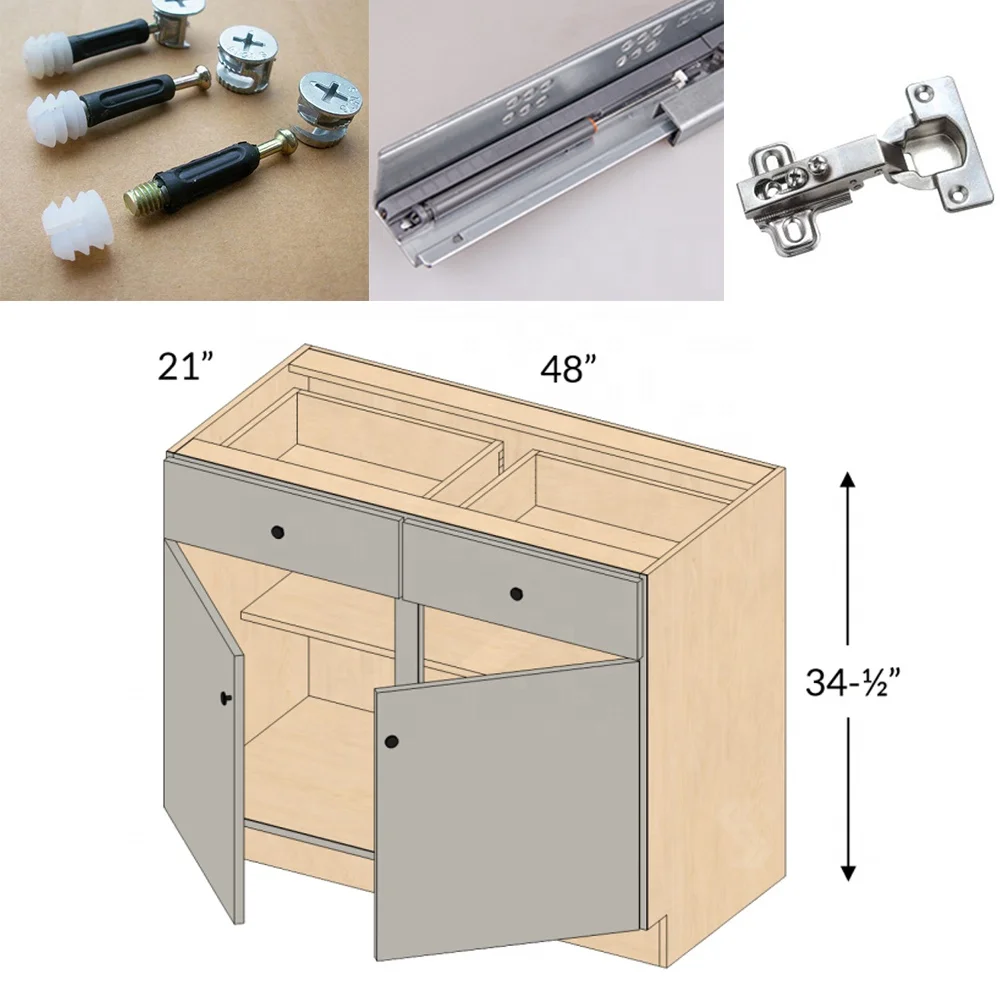 21”
48”
34-½”