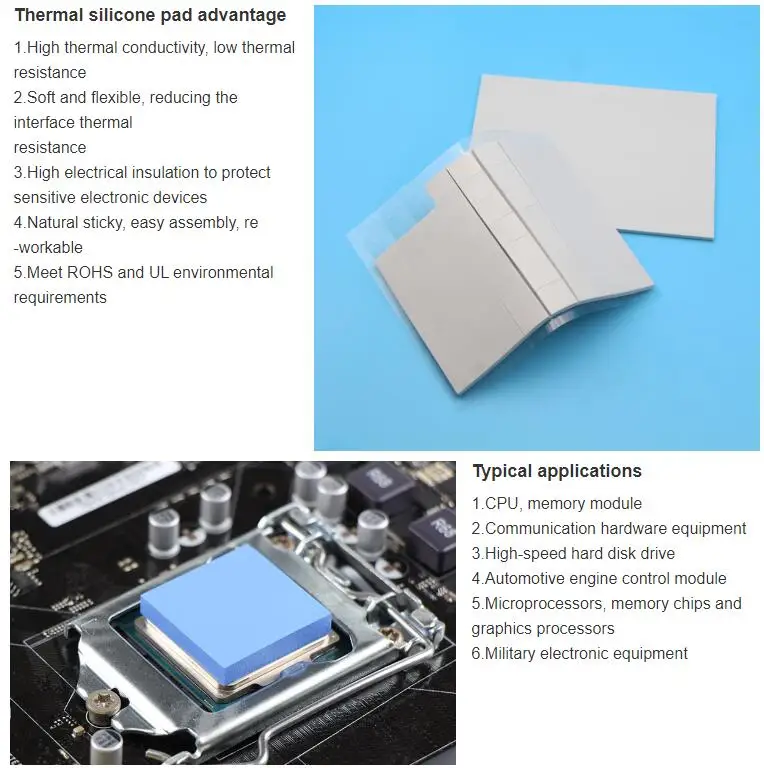 Thermal silicone pad advantage

1.High thermal conductivity, low thermal resistance
2.Soft and flexible, reducing the interface thermal
resistance
3.High electrical insulation to protect sensitive electronic devices
4.Natural sticky, easy assembly, re -workable
5.Meet ROHS and UL environmental requirements

Typical applications

1.CPU, memory module
2.Communication hardware equipment
3.High-speed hard disk drive
4.Automotive engine control module
5.Microprocessors, memory chips and graphics processors
6.Military electronic equipment