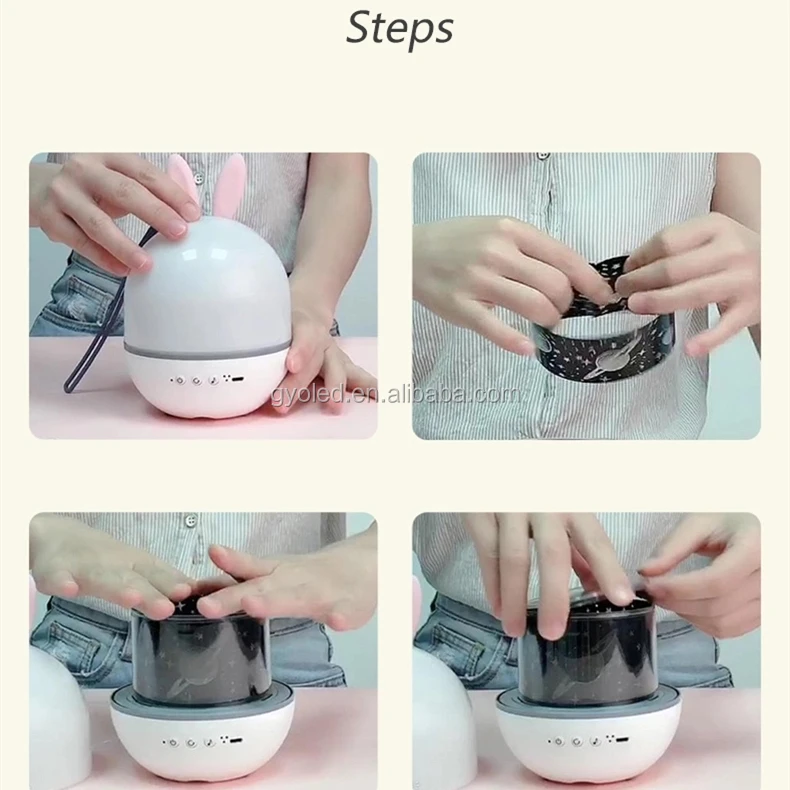 Steps

gyoled.en.alibaba.com