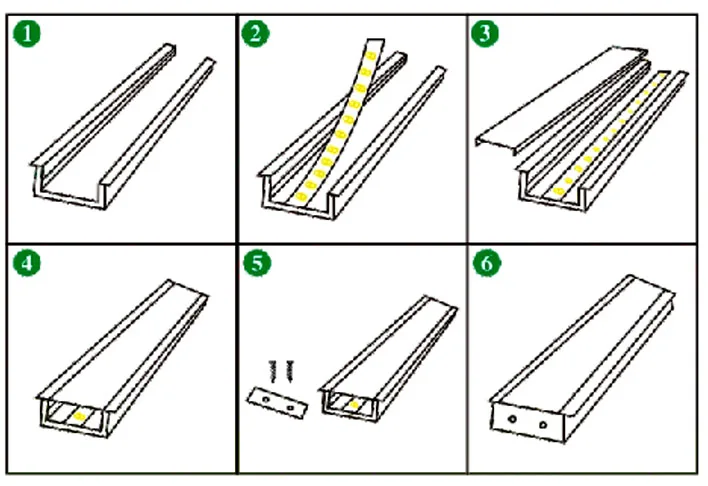 1

2

3

4

5

6