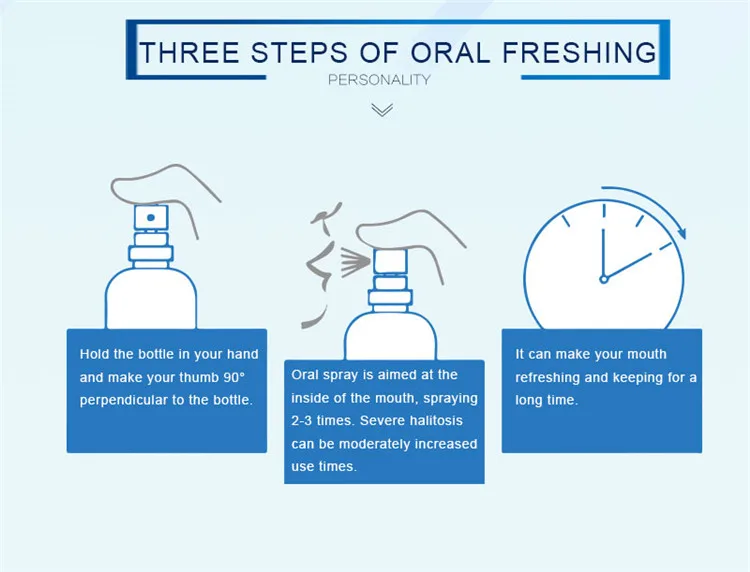 THREE STEPS OF ORAL FRESHING
PERSONALITY

Hold the bottle in your hand and make your thumb 90° perpendicular to the bottle.

Oral spray is aimed at the inside of the mouth, spraying 2-3 times. Severe halitosis can be moderately increased use times.

It can make your mouth refreshing and keeping for a long time.