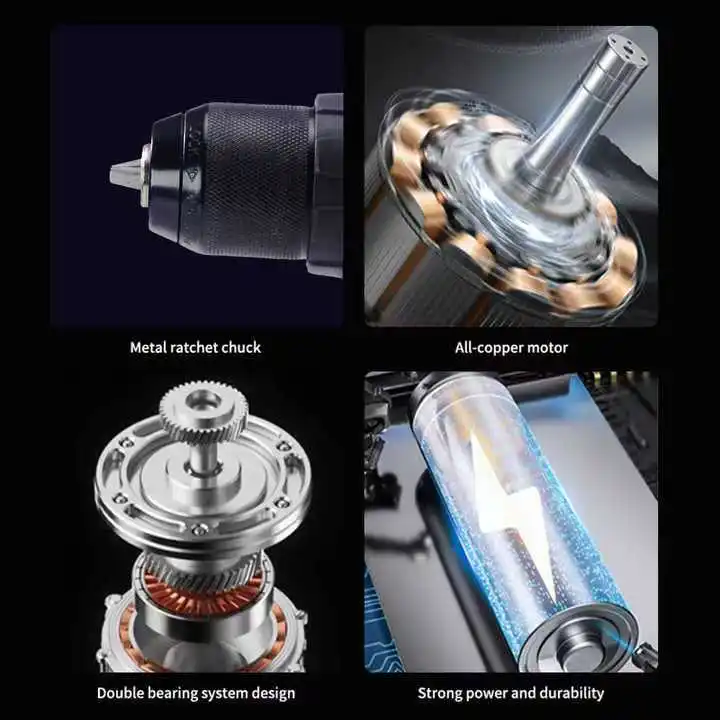 Metal ratchet chuck

All-copper motor

Double bearing system design

Strong power and durability