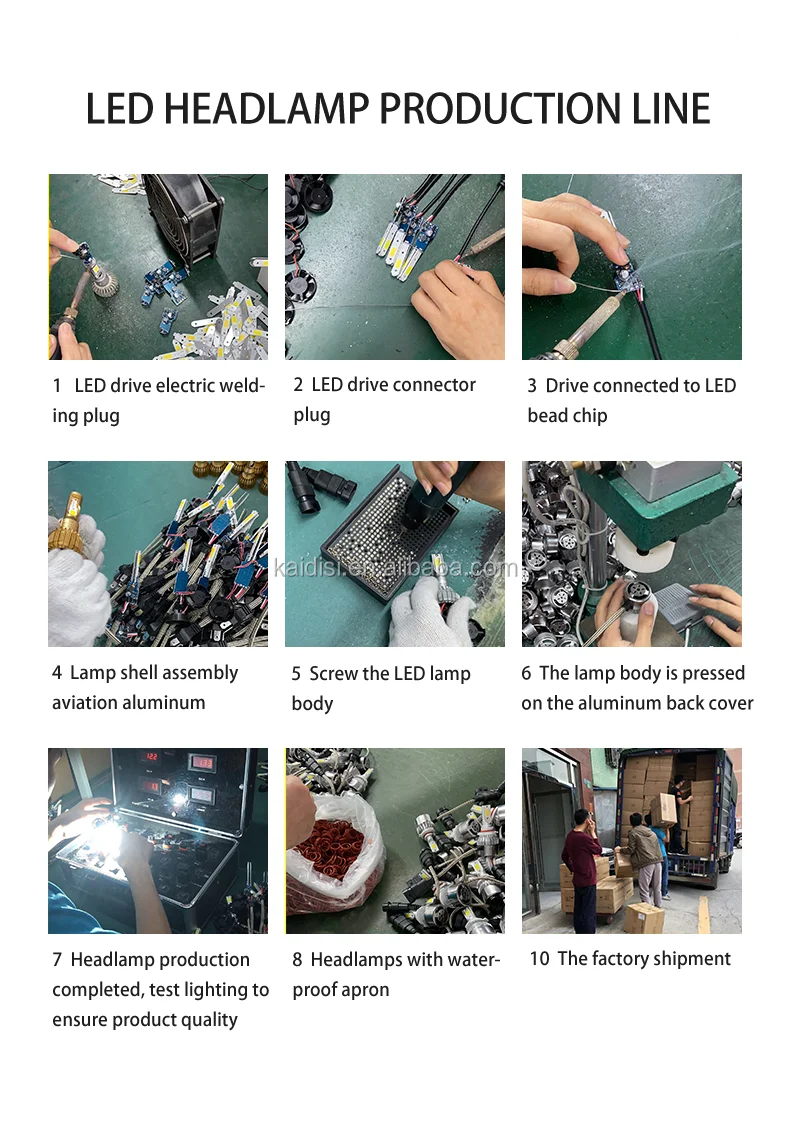 LED HEADLAMP PRODUCTION LINE

1 LED drive electric welding plug

2 LED drive connector plug

3 Drive connected to LED bead chip

kaidisi.en.alibaba.com

4 Lamp shell assembly aviation aluminum

5 Screw the LED lamp body

6 The lamp body is pressed on the aluminum back cover

7 Headlamp production completed, test lighting to ensure product quality

8 Headlamps with waterproof apron

10 The factory shipment