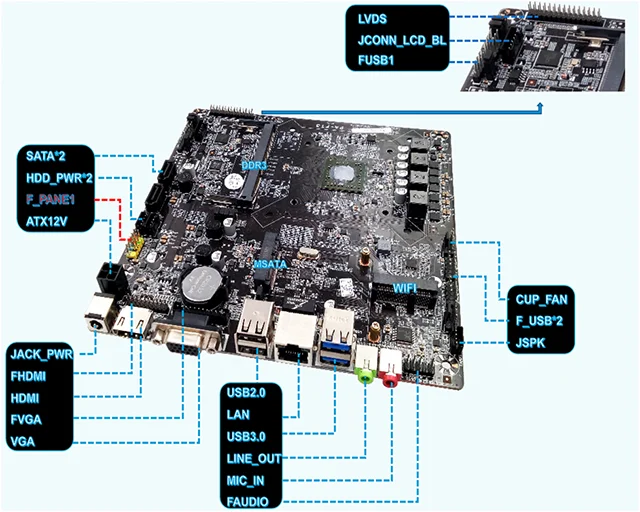 LVDS
JCONN_LCD_BL
FUSB1

SATA*2
HDD_PWR*2
F_PANE1
ATX12V

DDR3

MSATA

WIFI

CUP_FAN
F_USB*2
JSPK

JACK_PWR
FHDMI
HDMI
FVGA
VGA

USB2.0
LAN
USB3.0
LINE_OUT
MIC_IN
FAUDIO