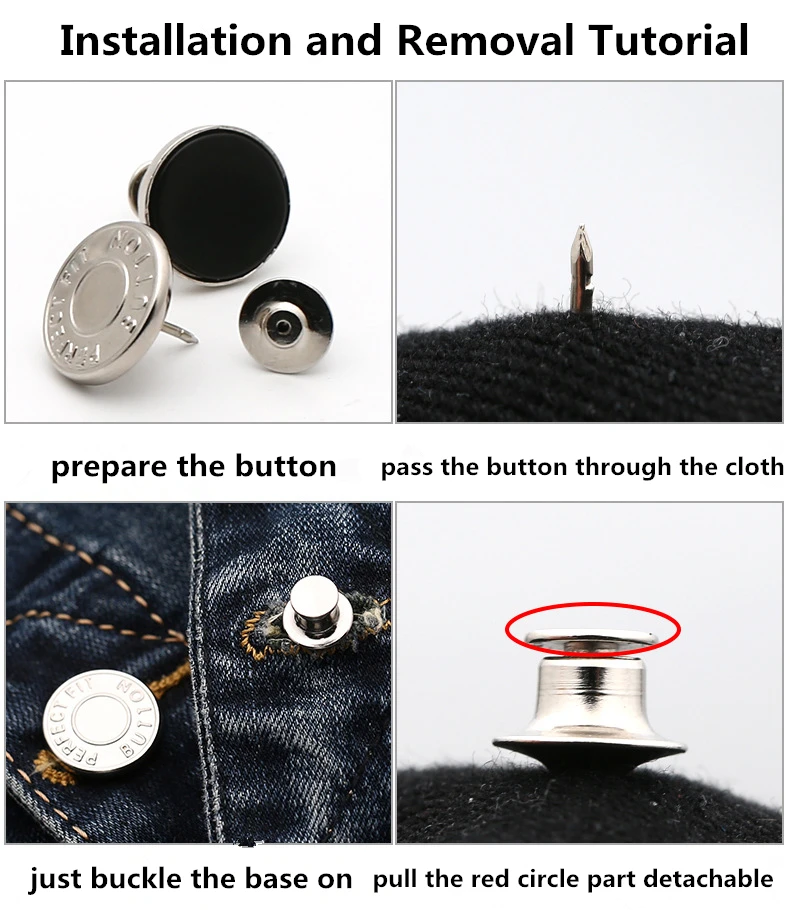 Installation and Removal Tutorial

PERFECT FIT BUTTON

prepare the button

pass the button through the cloth

PERFECT FIT BUTTON

just buckle the base on

pull the red circle part detachable