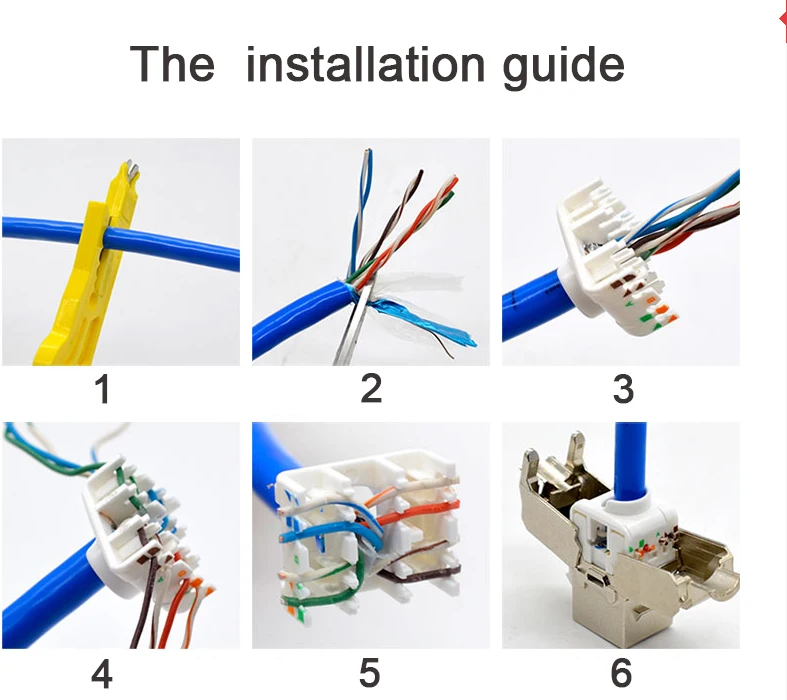 The installation guide

1

2

3

4

5

6