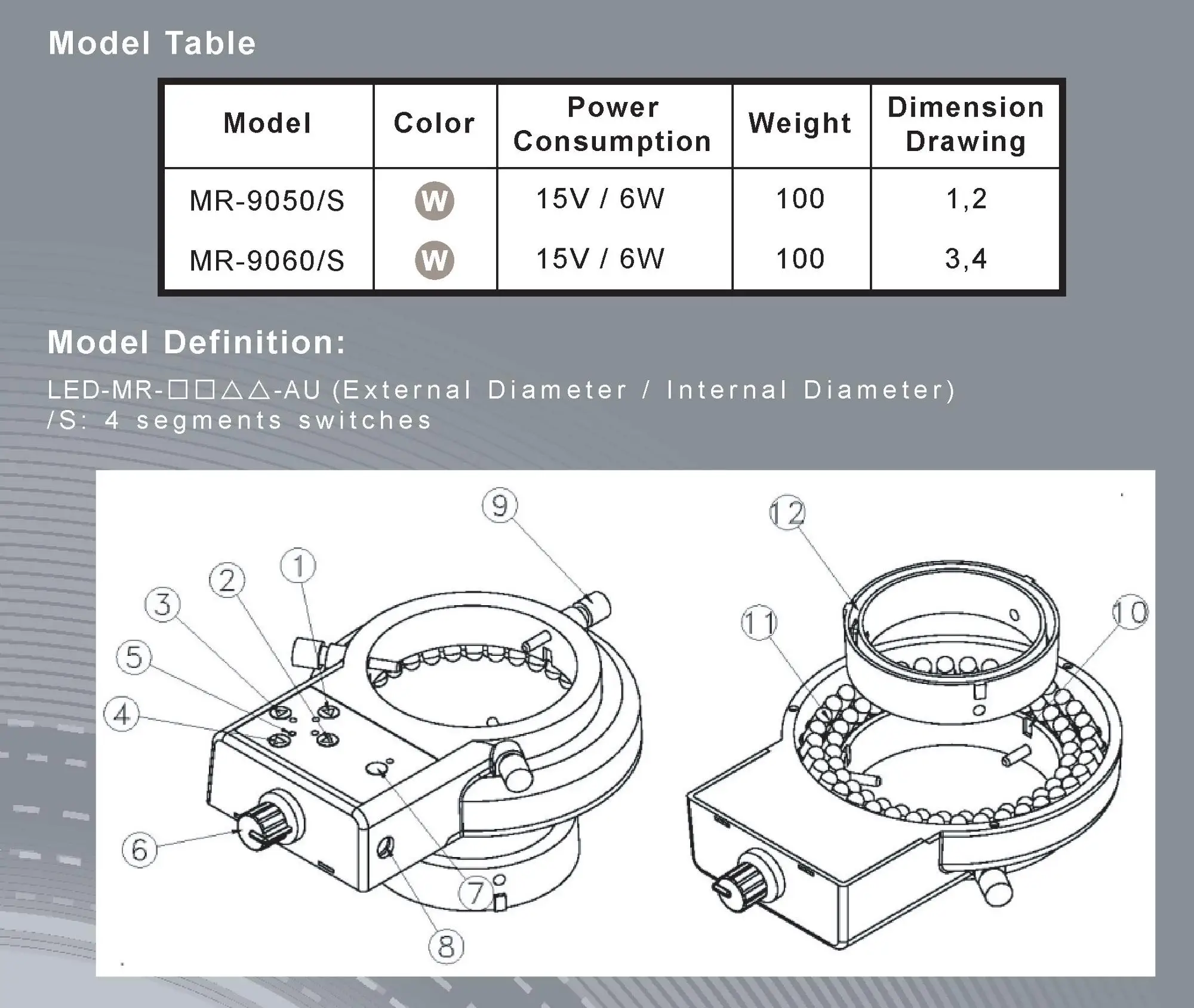 Model Table

| Model | Color | Power Consumption | Weight | Dimension Drawing |
|---|---|---|---|---|
| MR-9050/S | W | 15V / 6W | 100 | 1,2 |
| MR-9060/S | W | 15V / 6W | 100 | 3,4 |

Model Definition:

LED-MR-□□△△-AU (External Diameter / Internal Diameter)
/S: 4 segments switches

9
1
2
3
5
4
6
7
8
12
11
10