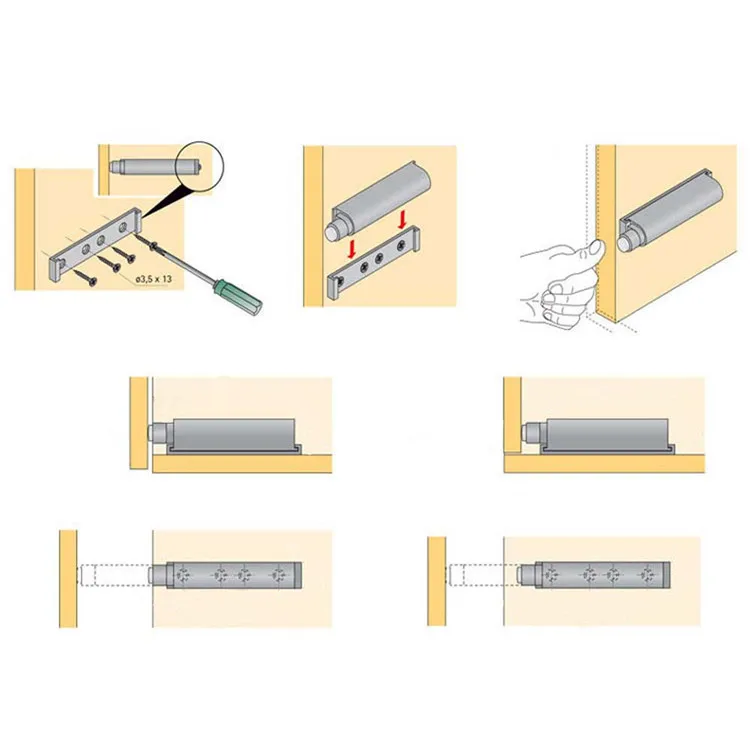 ø3,5 x 13