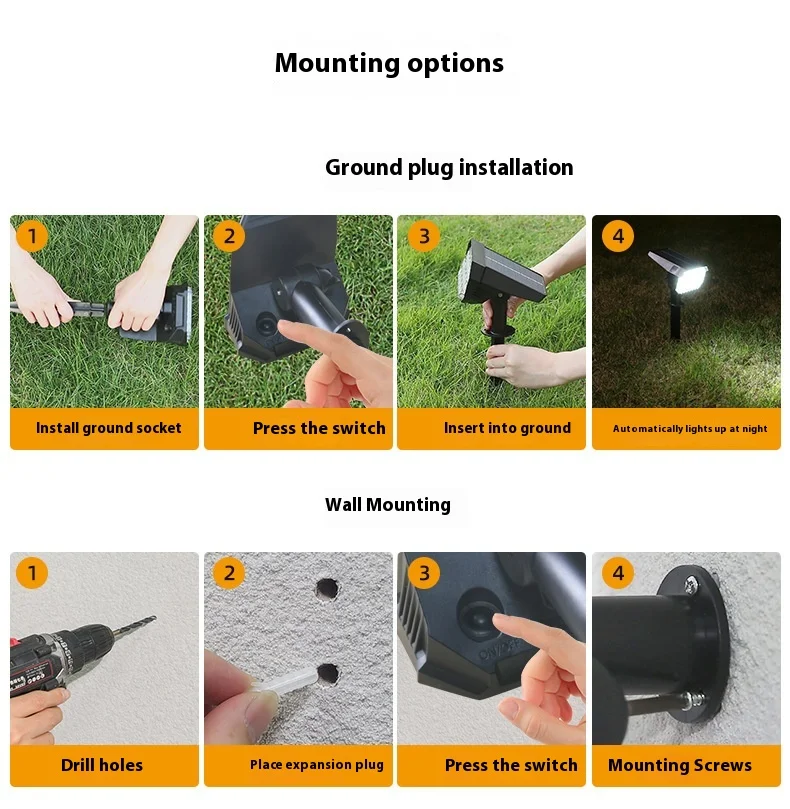 Mounting options

Ground plug installation

1
Install ground socket

2
Press the switch

3
Insert into ground

4
Automatically lights up at night

Wall Mounting

1
Drill holes

2
Place expansion plug

3
ON/OFF
Press the switch

4
Mounting Screws