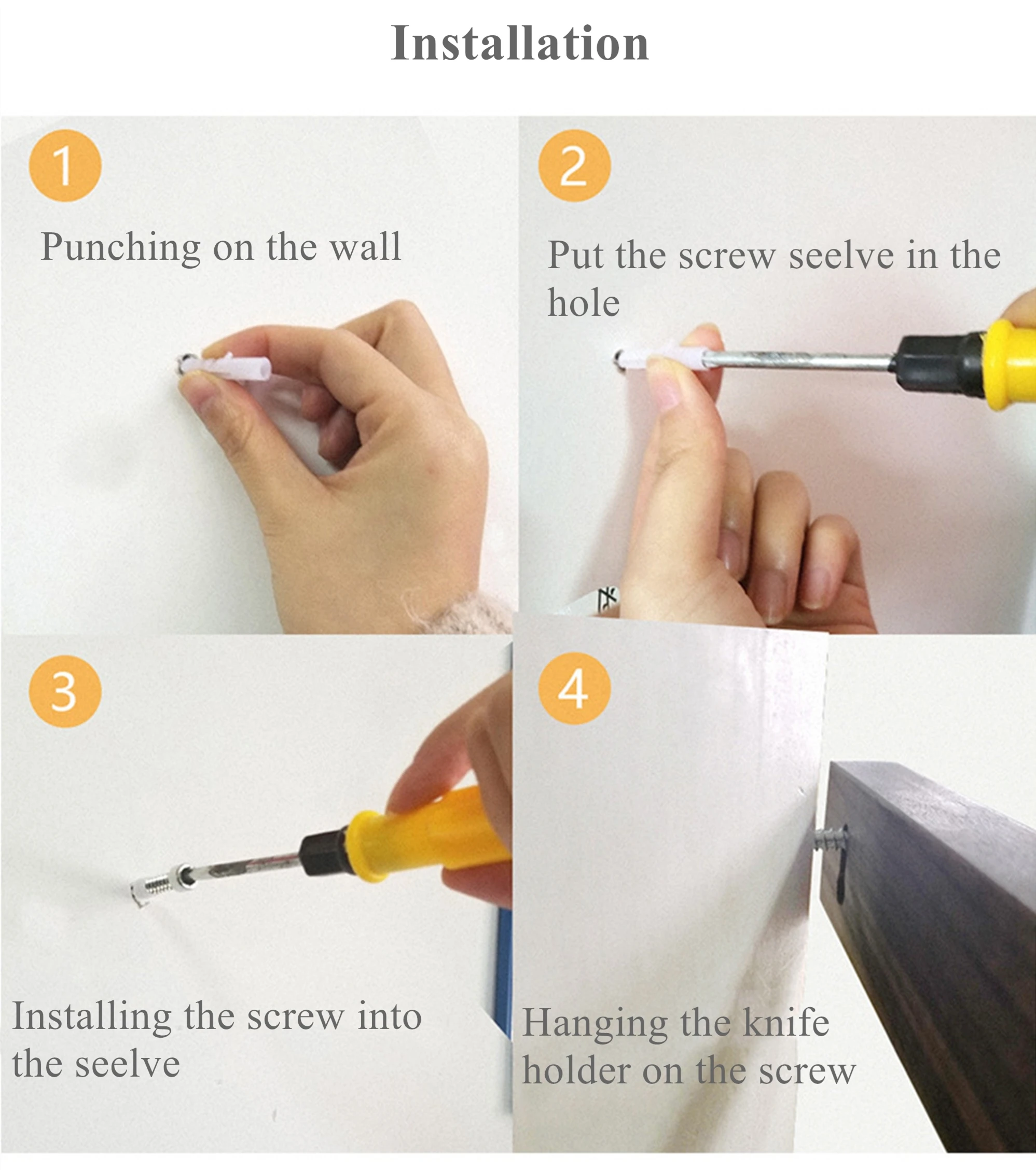 Installation

1

Punching on the wall

2

Put the screw seelve in the hole

3

Installing the screw into the seelve

4

Hanging the knife holder on the screw