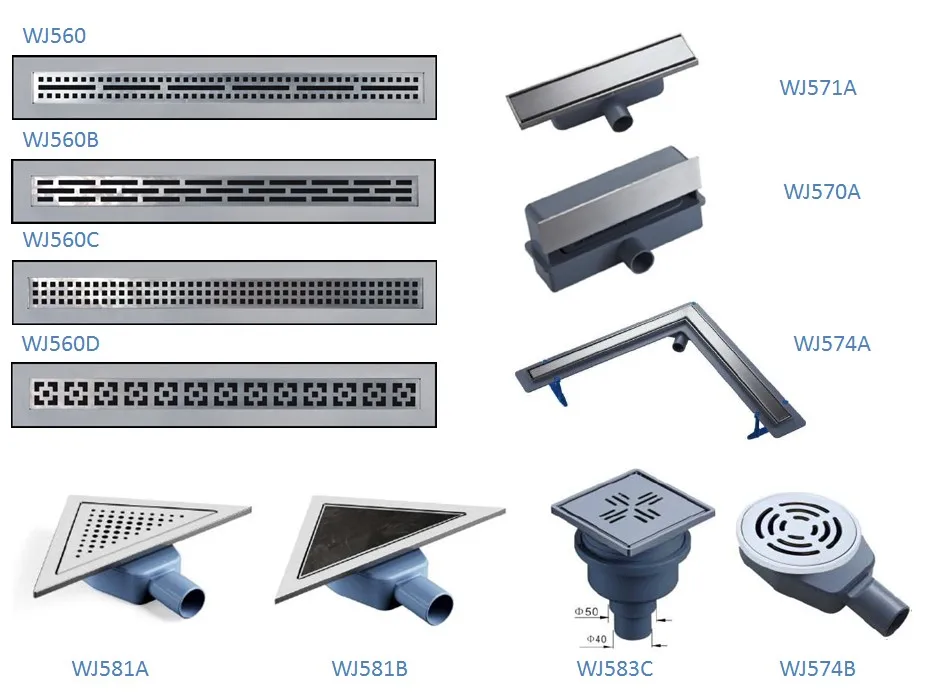 WJ560

WJ560B

WJ560C

WJ560D

WJ571A

WJ570A

WJ574A

Φ50

Φ40

WJ581A

WJ581B

WJ583C

WJ574B