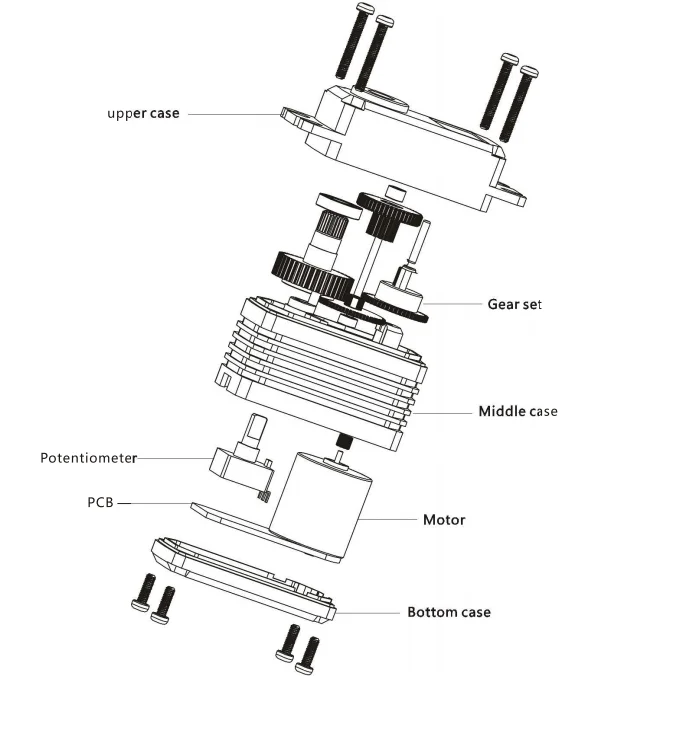 upper case
Gear set
Middle case
Potentiometer
PCB
Motor
Bottom case