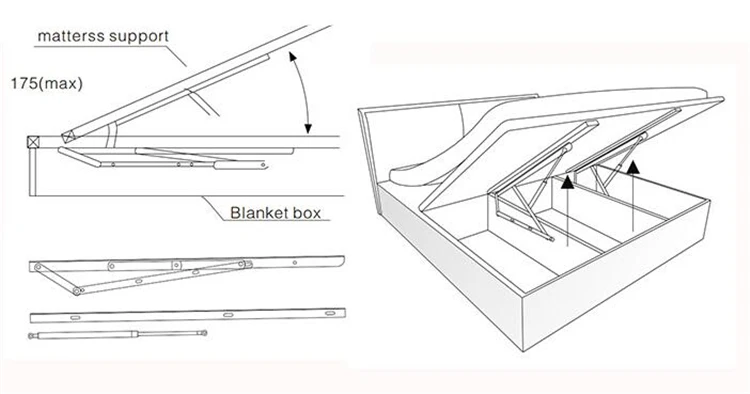 matterss support

175(max)

Blanket box