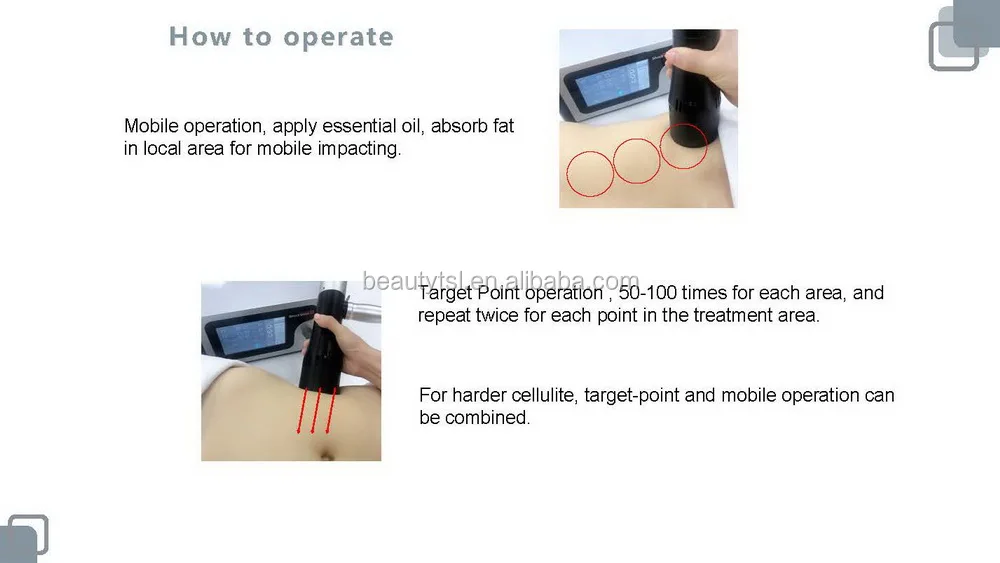 How to operate

Mobile operation, apply essential oil, absorb fat in local area for mobile impacting.

beautytsl.en.alibaba.com

Target Point operation , 50-100 times for each area, and repeat twice for each point in the treatment area.

For harder cellulite, target-point and mobile operation can be combined.