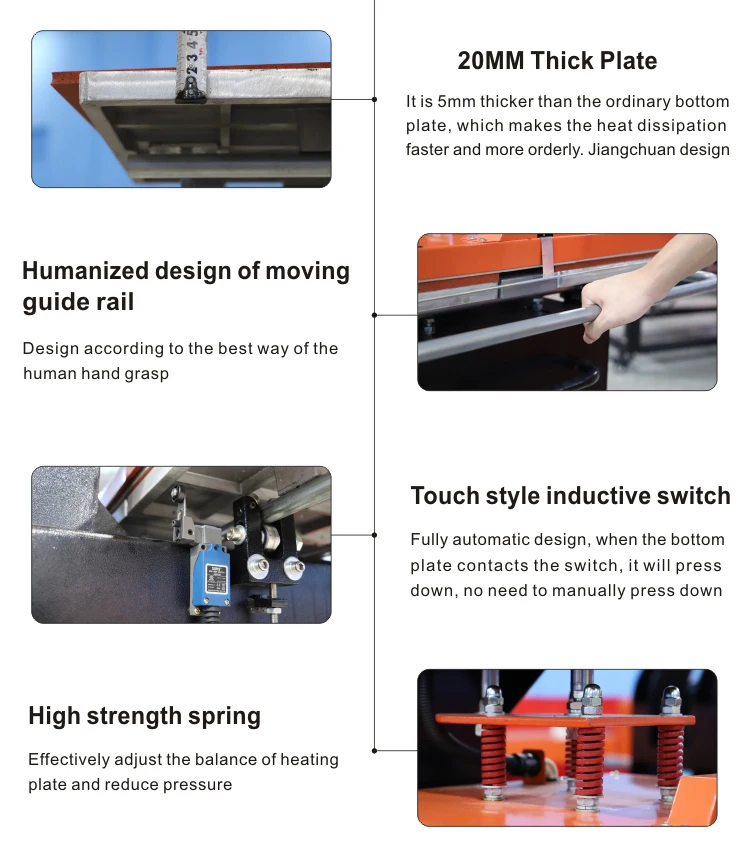 2 3 4 5

20MM Thick Plate

It is 5mm thicker than the ordinary bottom plate, which makes the heat dissipation faster and more orderly. Jiangchuan design

Humanized design of moving guide rail

Design according to the best way of the human hand grasp

Touch style inductive switch

Fully automatic design, when the bottom plate contacts the switch, it will press down, no need to manually press down

High strength spring

Effectively adjust the balance of heating plate and reduce pressure