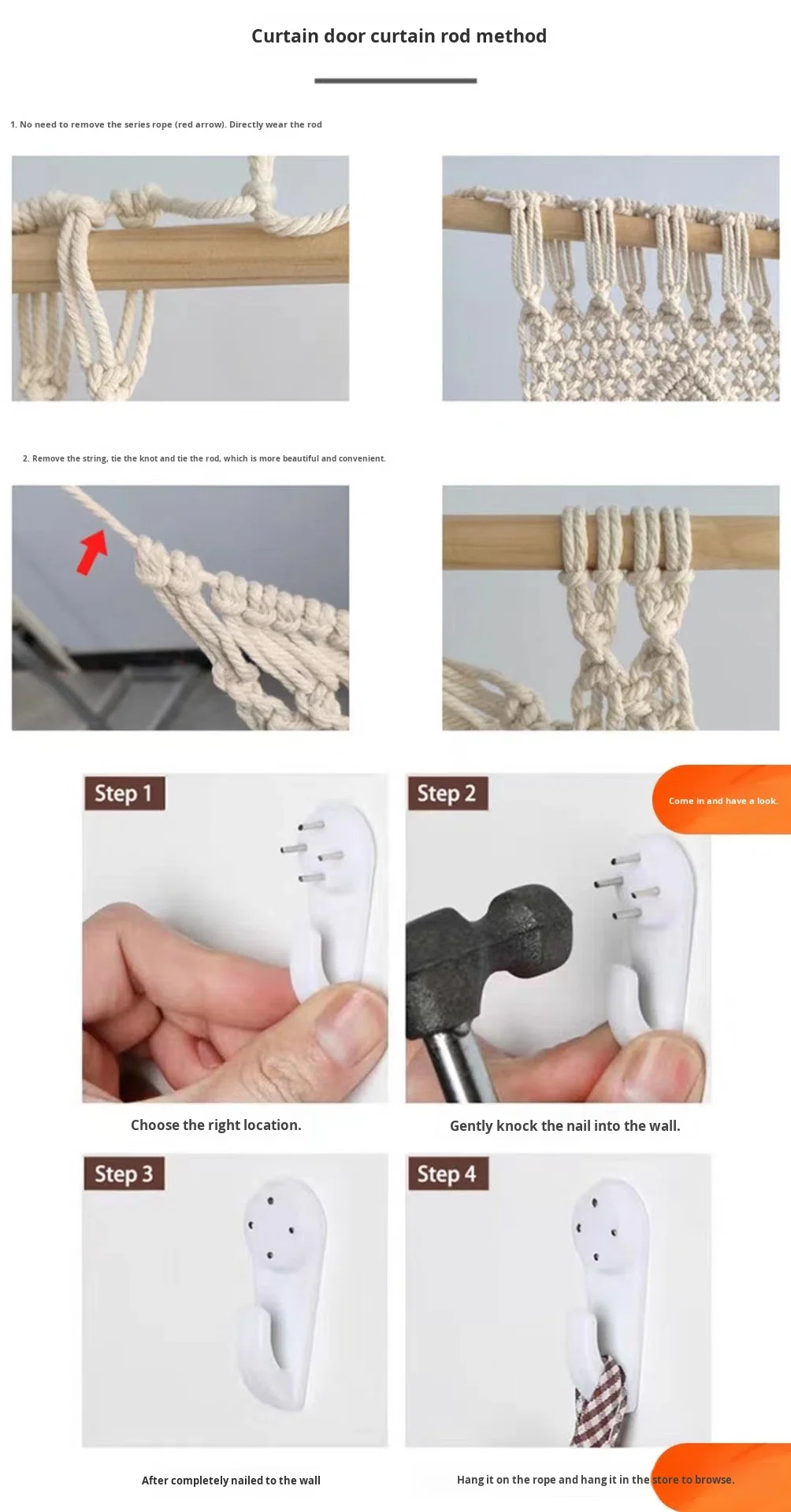 Curtain door curtain rod method

1. No need to remove the series rope (red arrow). Directly wear the rod

2. Remove the string, tie the knot and tie the rod, which is more beautiful and convenient.

Step 1

Step 2

Come in and have a look.

Choose the right location.

Gently knock the nail into the wall.

Step 3

Step 4

After completely nailed to the wall

Hang it on the rope and hang it in the store to browse.