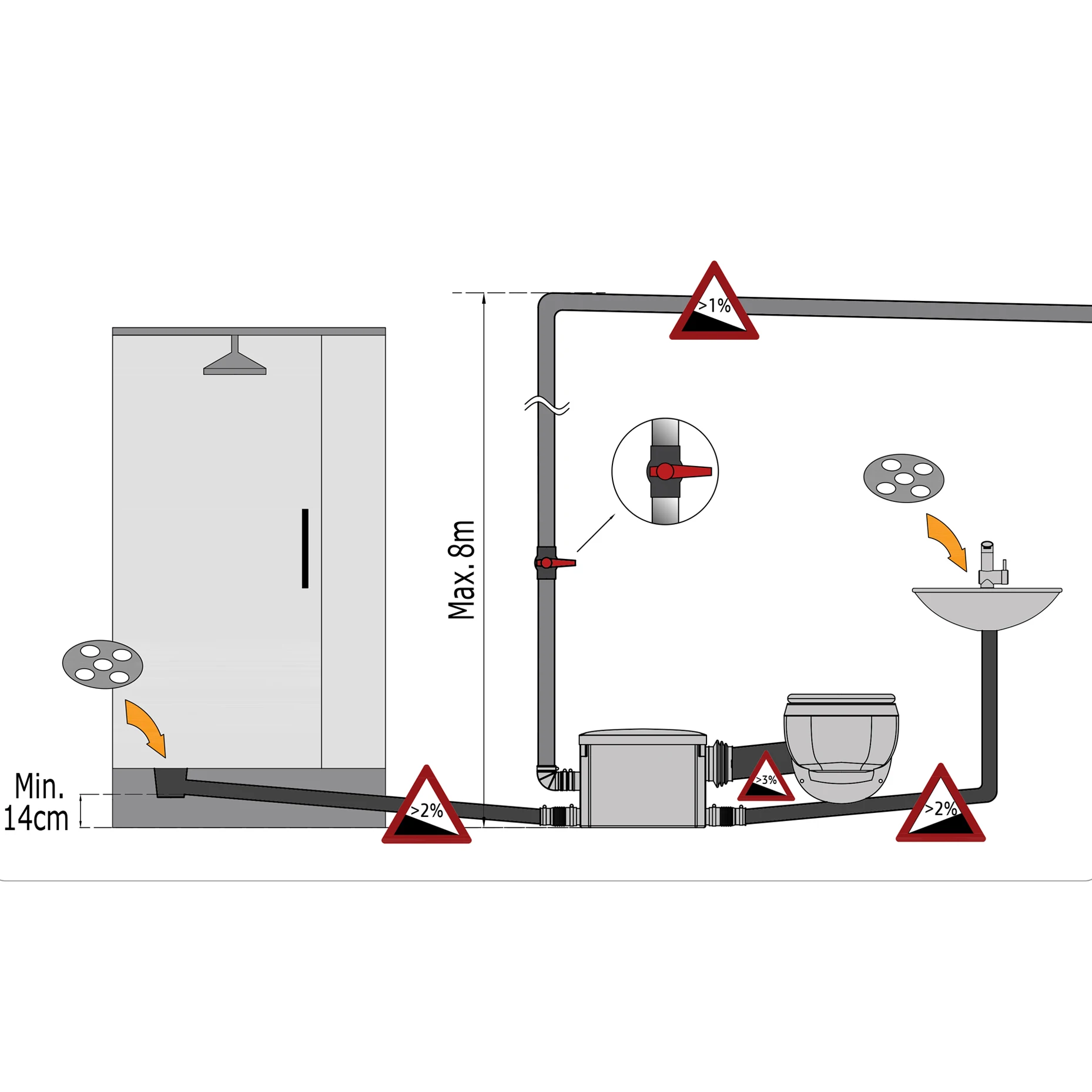 >1%

Max. 8m

Min.
14cm

>2%

>3%

>2%