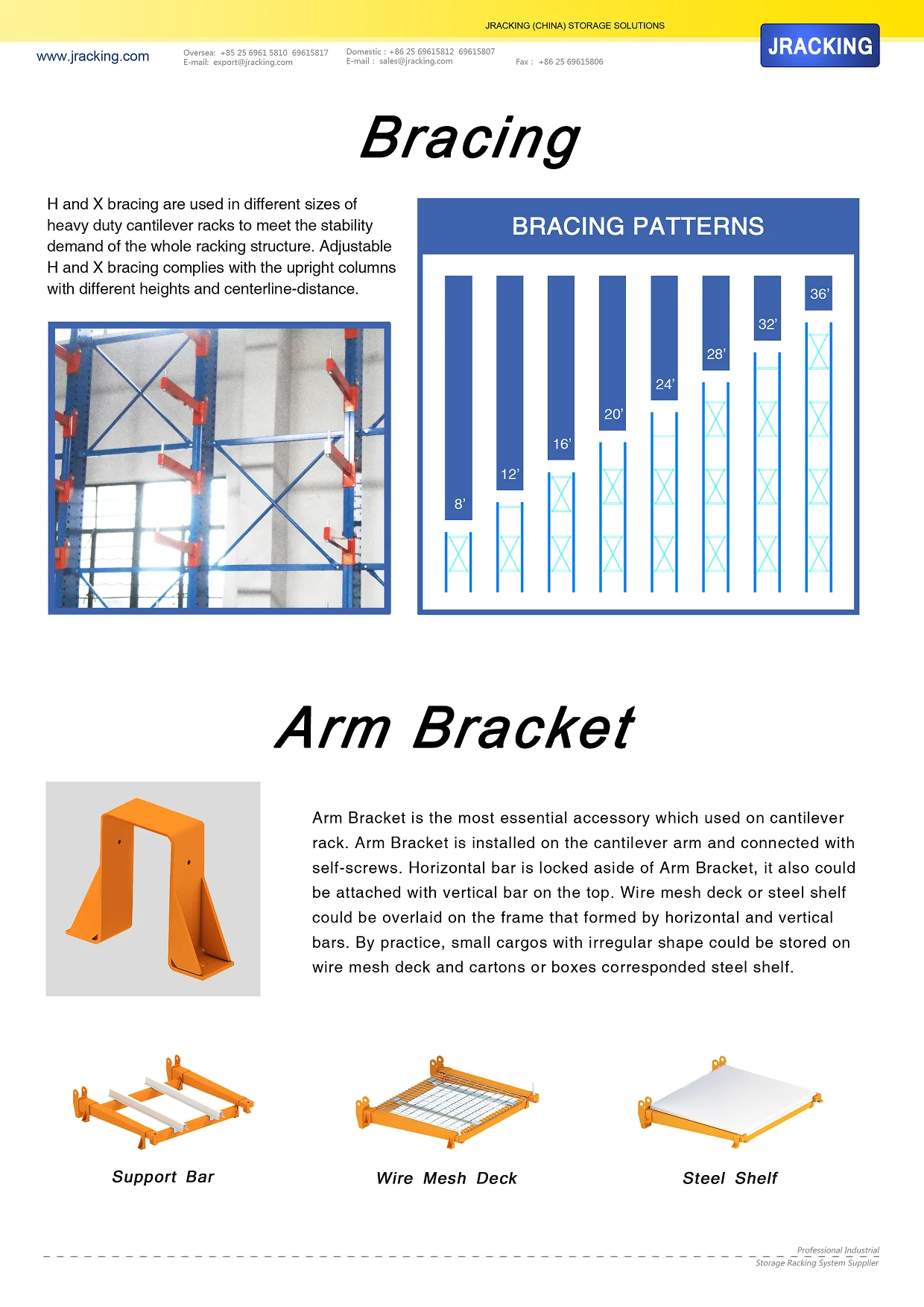 JRACKING (CHINA) STORAGE SOLUTIONS

www.jracking.com

Oversea: +85 25 6961 5810 69615817
E-mail: export@jracking.com

Domestic : +86 25 69615812 69615807
E-mail : sales@jracking.com

Fax : +86 25 69615806

JRACKING

Bracing

H and X bracing are used in different sizes of heavy duty cantilever racks to meet the stability demand of the whole racking structure. Adjustable H and X bracing complies with the upright columns with different heights and centerline-distance.

BRACING PATTERNS

8'
12'
16'
20'
24'
28'
32'
36'

Arm Bracket

Arm Bracket is the most essential accessory which used on cantilever rack. Arm Bracket is installed on the cantilever arm and connected with self-screws. Horizontal bar is locked aside of Arm Bracket, it also could be attached with vertical bar on the top. Wire mesh deck or steel shelf could be overlaid on the frame that formed by horizontal and vertical bars. By practice, small cargos with irregular shape could be stored on wire mesh deck and cartons or boxes corresponded steel shelf.

Support Bar

Wire Mesh Deck

Steel Shelf

Professional Industrial
Storage Racking System Supplier