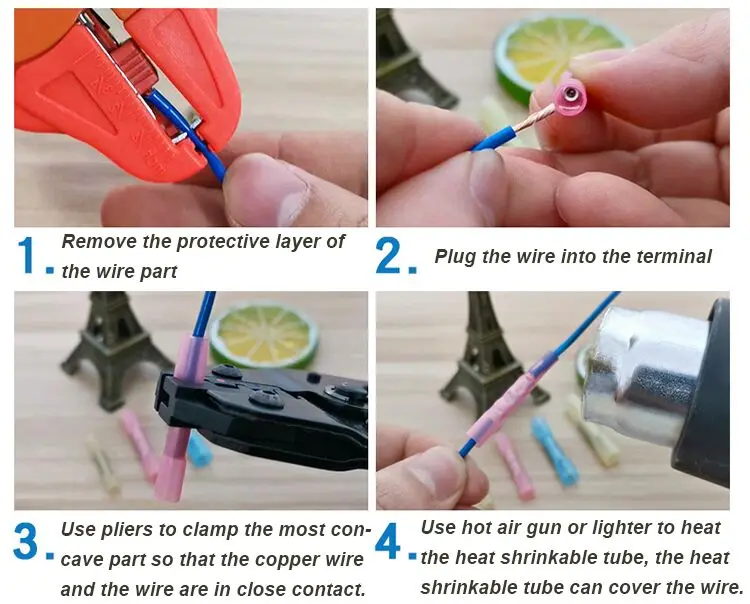 1. Remove the protective layer of the wire part

2. Plug the wire into the terminal

3. Use pliers to clamp the most concave part so that the copper wire and the wire are in close contact.

4. Use hot air gun or lighter to heat the heat shrinkable tube, the heat shrinkable tube can cover the wire.