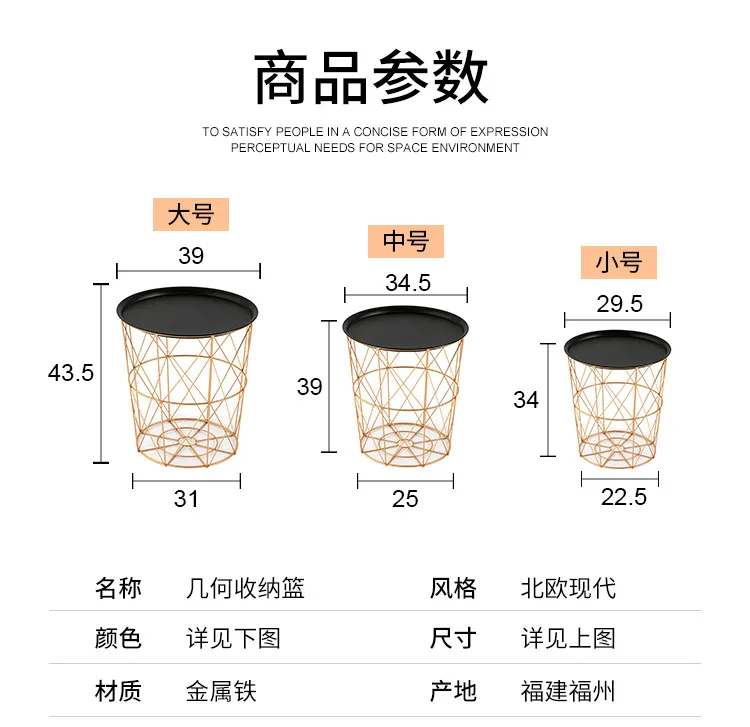 商品参数

TO SATISFY PEOPLE IN A CONCISE FORM OF EXPRESSION
PERCEPTUAL NEEDS FOR SPACE ENVIRONMENT

大号
39
43.5
31

中号
34.5
39
25

小号
29.5
34
22.5

| 名称 | 几何收纳篮 | 风格 | 北欧现代 |
|---|---|---|---|
| 颜色 | 详见下图 | 尺寸 | 详见上图 |
| 材质 | 金属铁 | 产地 | 福建福州 |