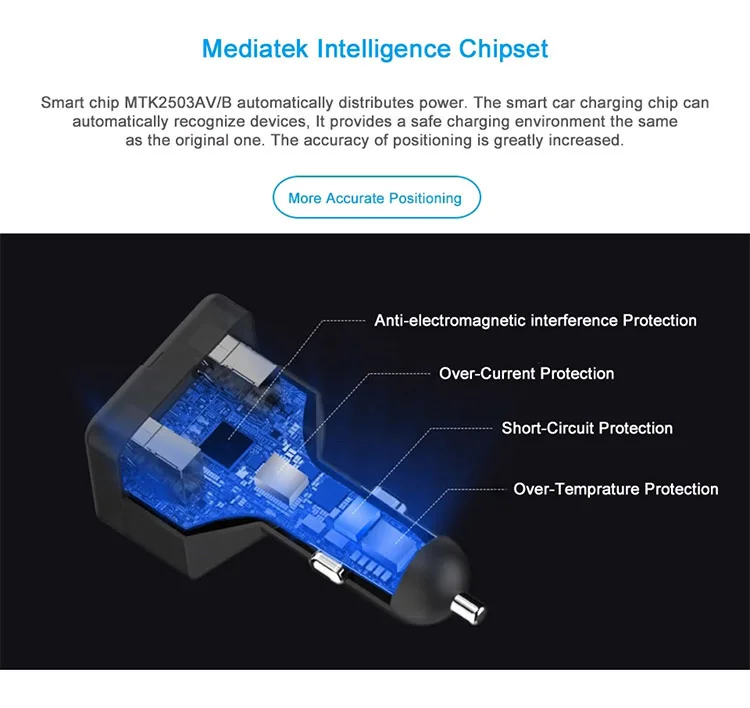 Mediatek Intelligence Chipset

Smart chip MTK2503AV/B automatically distributes power. The smart car charging chip can automatically recognize devices, It provides a safe charging environment the same as the original one. The accuracy of positioning is greatly increased.

More Accurate Positioning

Anti-electromagnetic interference Protection

Over-Current Protection

Short-Circuit Protection

Over-Temprature Protection