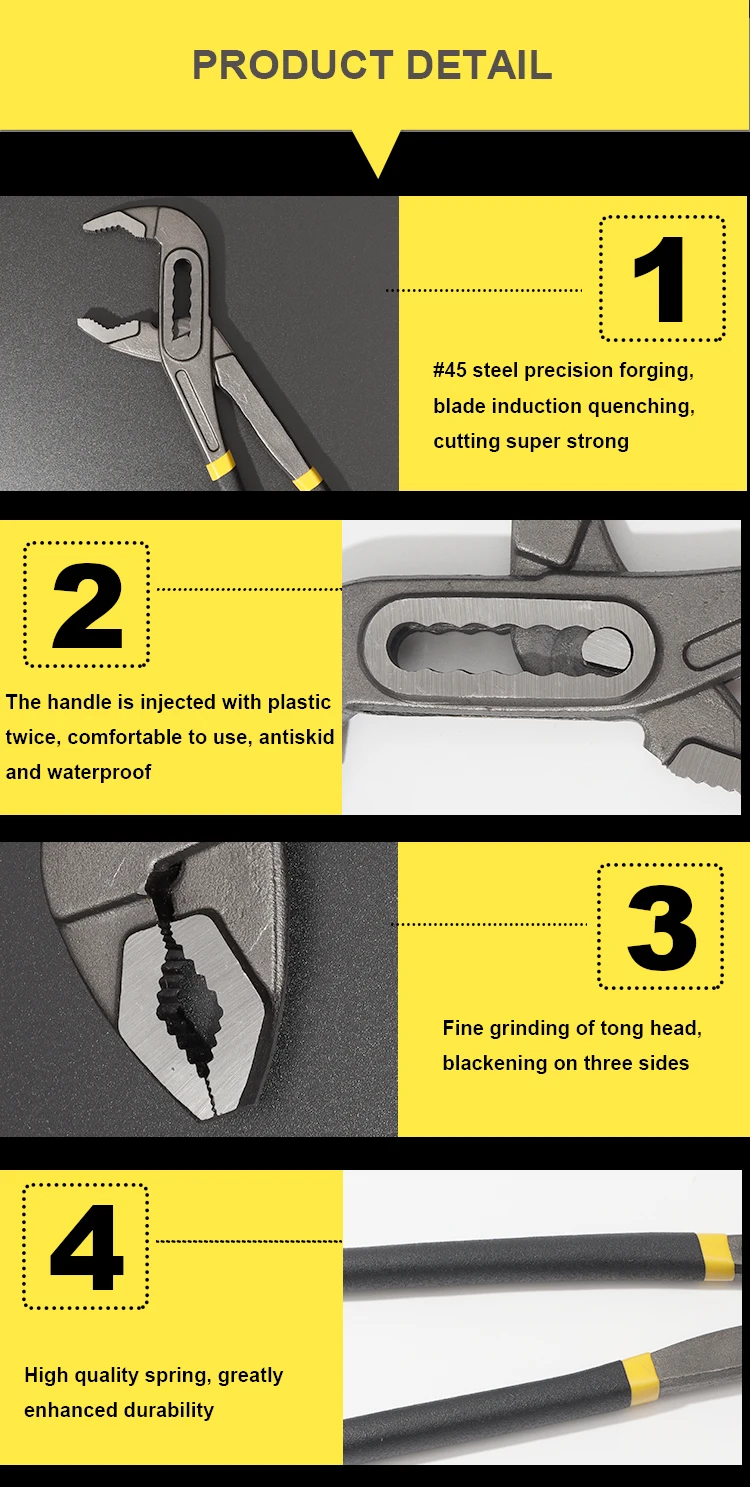 PRODUCT DETAIL

1

#45 steel precision forging, blade induction quenching, cutting super strong

2

The handle is injected with plastic twice, comfortable to use, antiskid and waterproof

3

Fine grinding of tong head, blackening on three sides

4

High quality spring, greatly enhanced durability