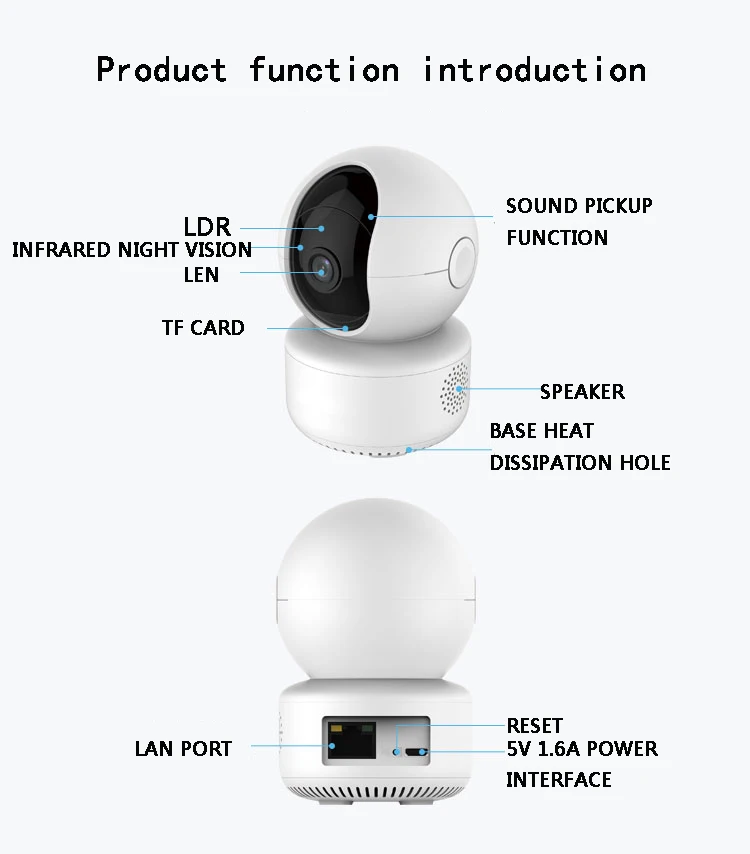 Product function introduction

LDR
INFRARED NIGHT VISION
LEN
TF CARD

SOUND PICKUP FUNCTION

SPEAKER

BASE HEAT DISSIPATION HOLE

LAN PORT

RESET
5V 1.6A POWER INTERFACE