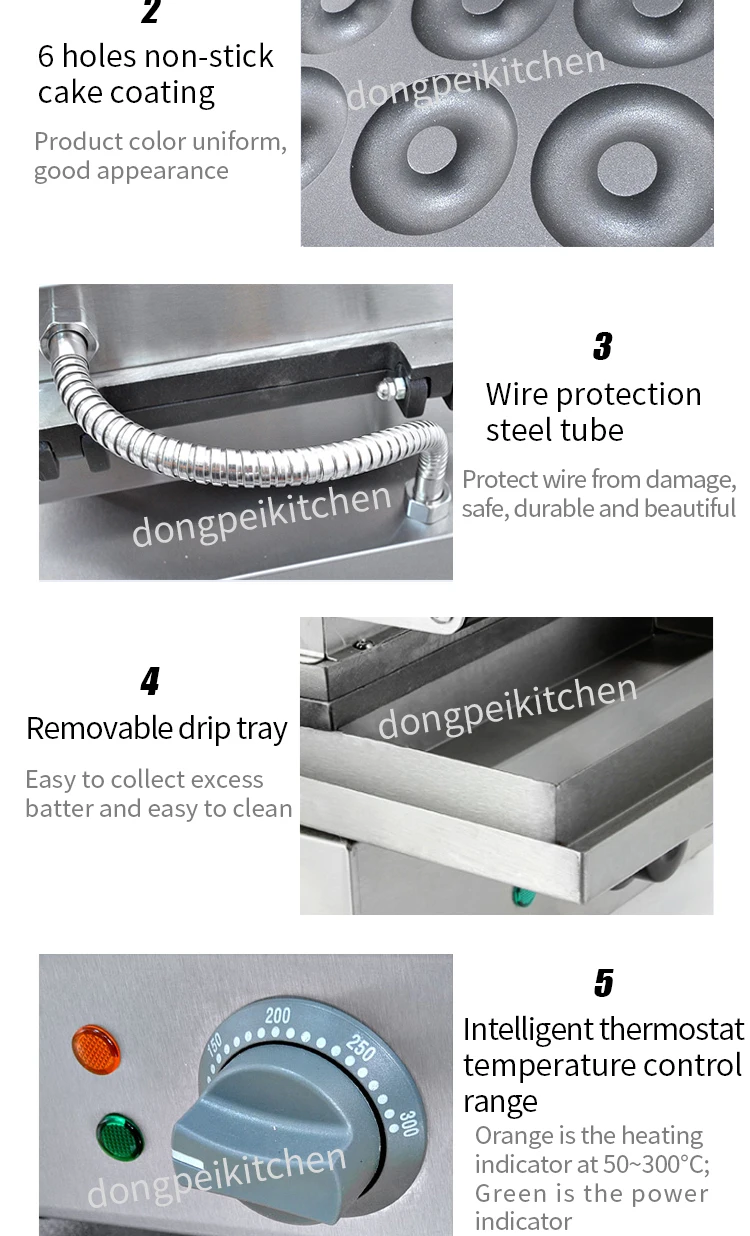 2

6 holes non-stick cake coating

Product color uniform, good appearance

dongpeikitchen

dongpeikitchen

3

Wire protection steel tube

Protect wire from damage, safe, durable and beautiful

4

Removable drip tray

Easy to collect excess batter and easy to clean

dongpeikitchen

150 200 250 300

dongpeikitchen

5

Intelligent thermostat temperature control range

Orange is the heating indicator at 50~300°C; Green is the power indicator