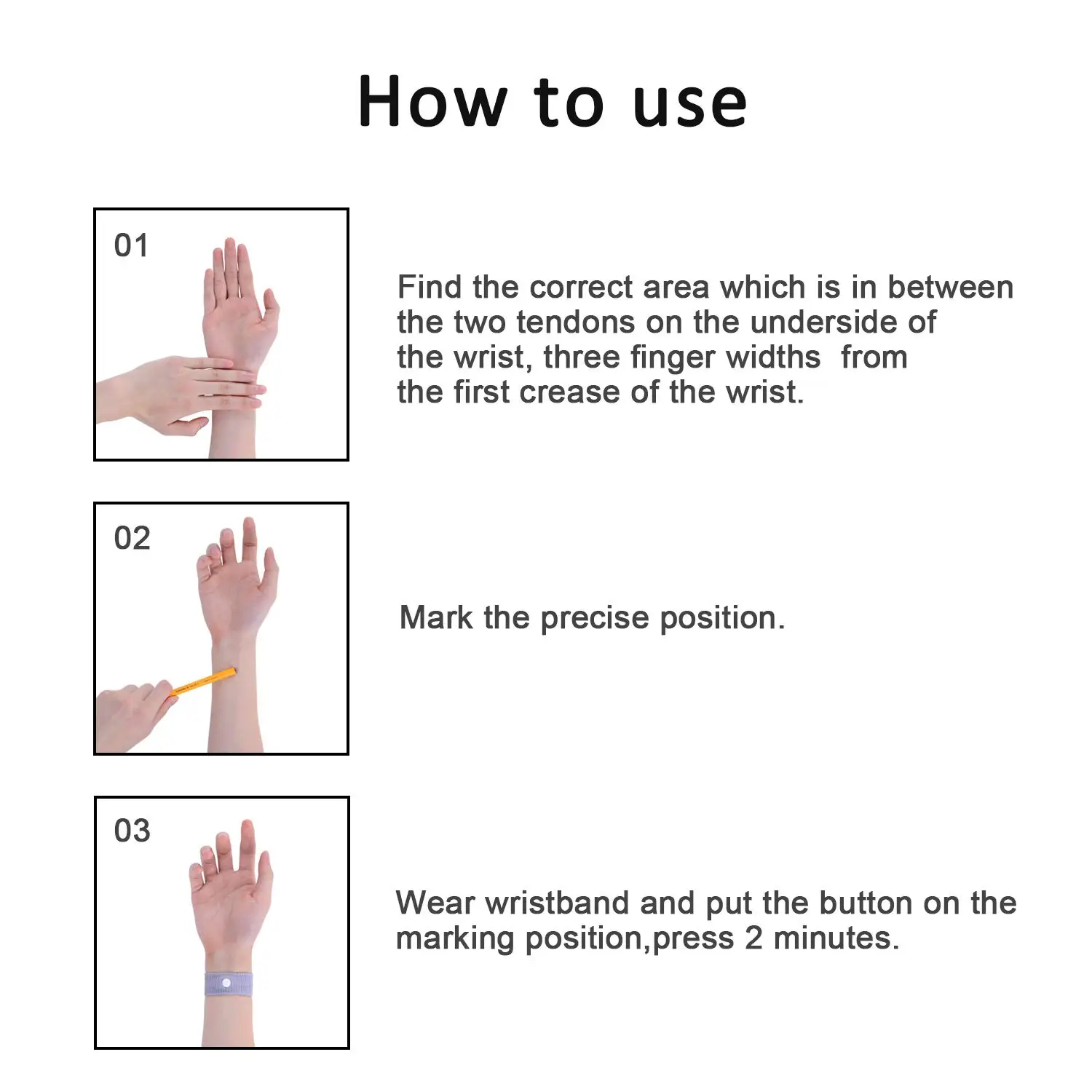 How to use

01

Find the correct area which is in between the two tendons on the underside of the wrist, three finger widths from the first crease of the wrist.

02

Mark the precise position.

03

Wear wristband and put the button on the marking position,press 2 minutes.