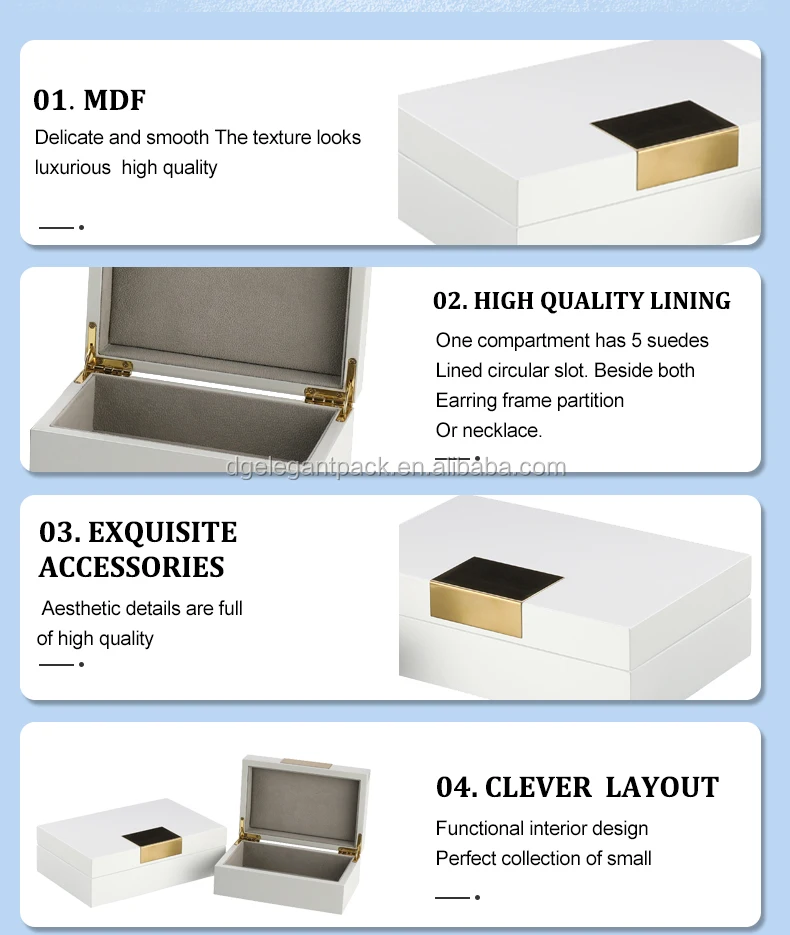 01. MDF

Delicate and smooth The texture looks luxurious  high quality

02. HIGH QUALITY LINING

One compartment has 5 suedes
Lined circular slot. Beside both
Earring frame partition
Or necklace.

dgelegantpack.en.alibaba.com

03. EXQUISITE ACCESSORIES

Aesthetic details are full of high quality

04. CLEVER  LAYOUT

Functional interior design
Perfect collection of small