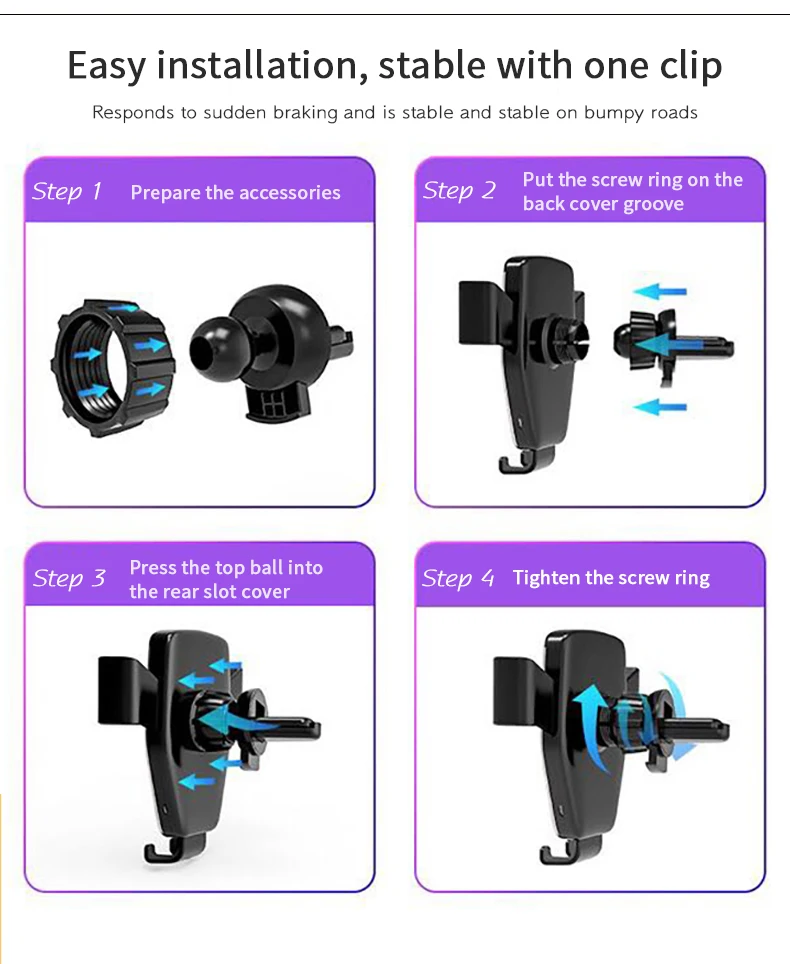 Easy installation, stable with one clip

Responds to sudden braking and is stable and stable on bumpy roads

Step 1 Prepare the accessories

Step 2 Put the screw ring on the back cover groove

Step 3 Press the top ball into the rear slot cover

Step 4 Tighten the screw ring