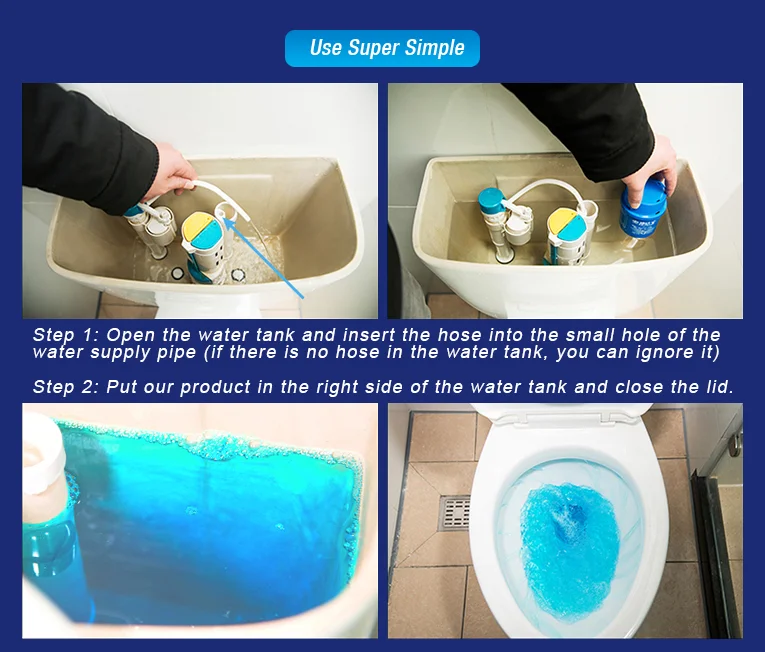 Use Super Simple

Step 1: Open the water tank and insert the hose into the small hole of the water supply pipe (if there is no hose in the water tank, you can ignore it)

Step 2: Put our product in the right side of the water tank and close the lid.