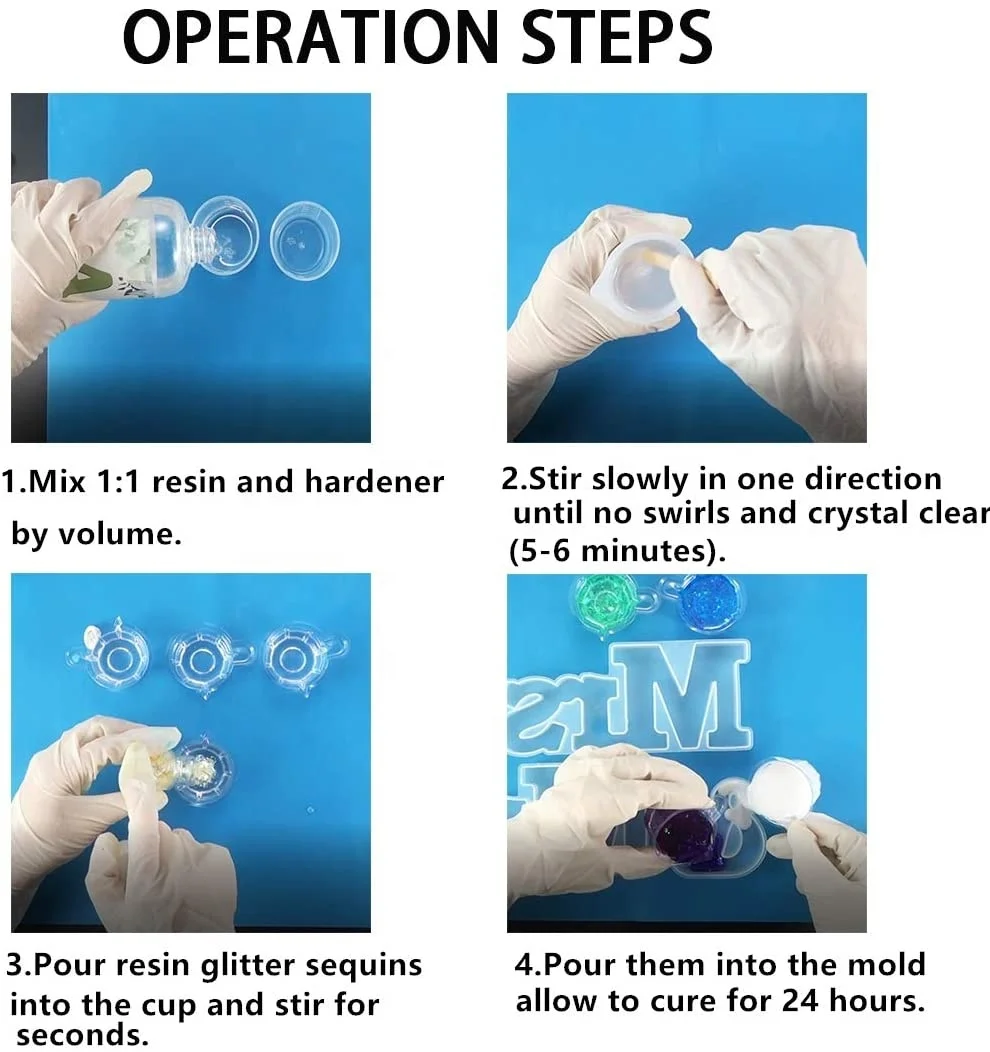 OPERATION STEPS

1.Mix 1:1 resin and hardener by volume.

2.Stir slowly in one direction until no swirls and crystal clear (5-6 minutes).

3.Pour resin glitter sequins into the cup and stir for seconds.

4.Pour them into the mold allow to cure for 24 hours.