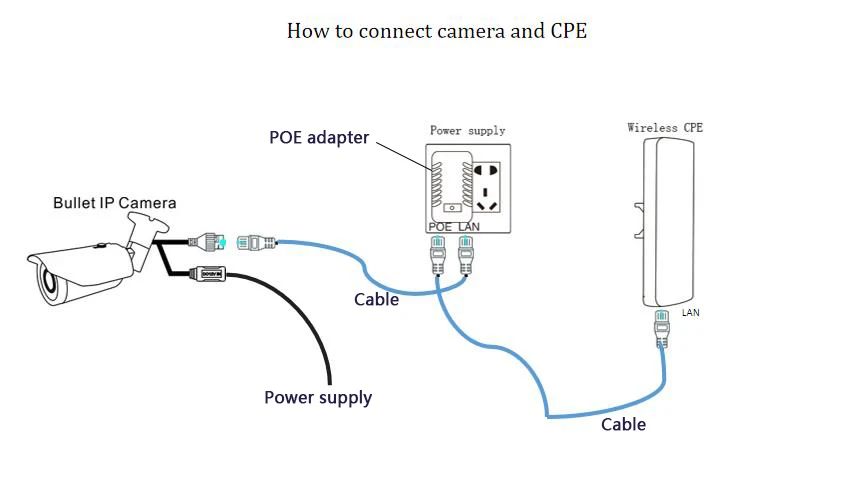 How to connect camera and CPE

POE adapter

Power supply

Wireless CPE

Bullet IP Camera

POE LAN

Cable

LAN

Power supply

Cable