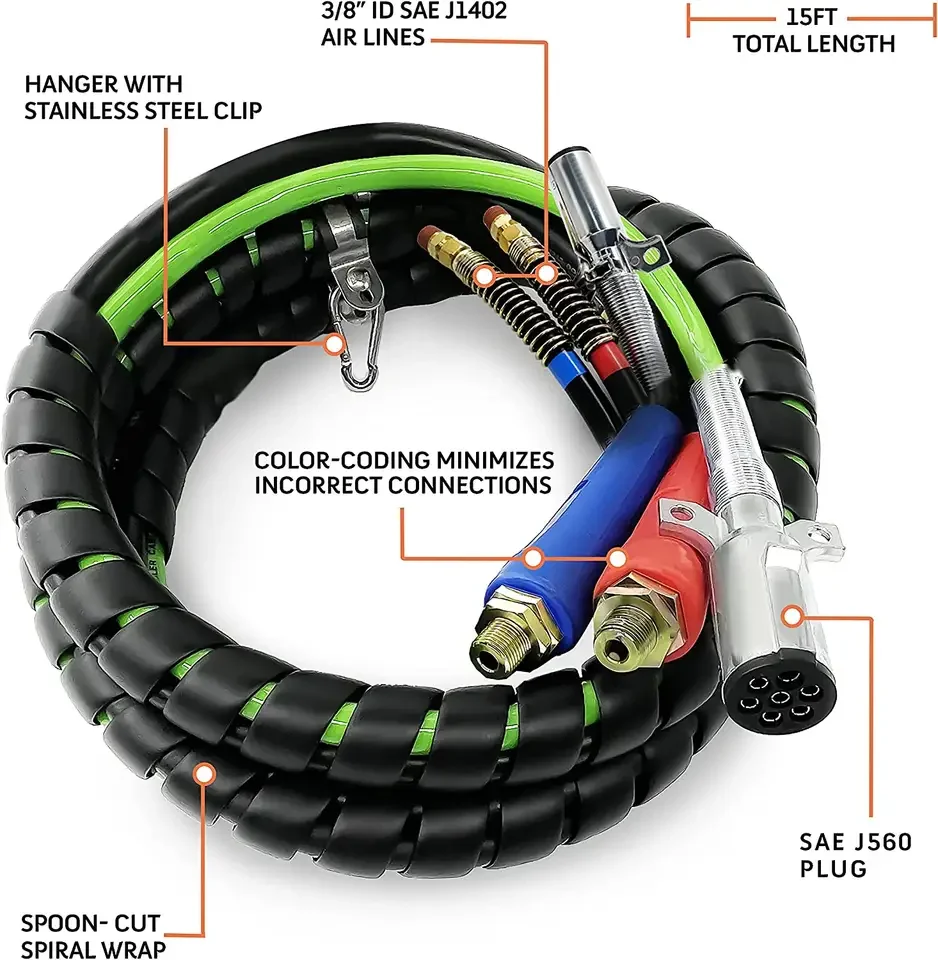 3/8" ID SAE J1402
AIR LINES

15FT
TOTAL LENGTH

HANGER WITH
STAINLESS STEEL CLIP

COLOR-CODING MINIMIZES
INCORRECT CONNECTIONS

SAE J560
PLUG

SPOON- CUT
SPIRAL WRAP