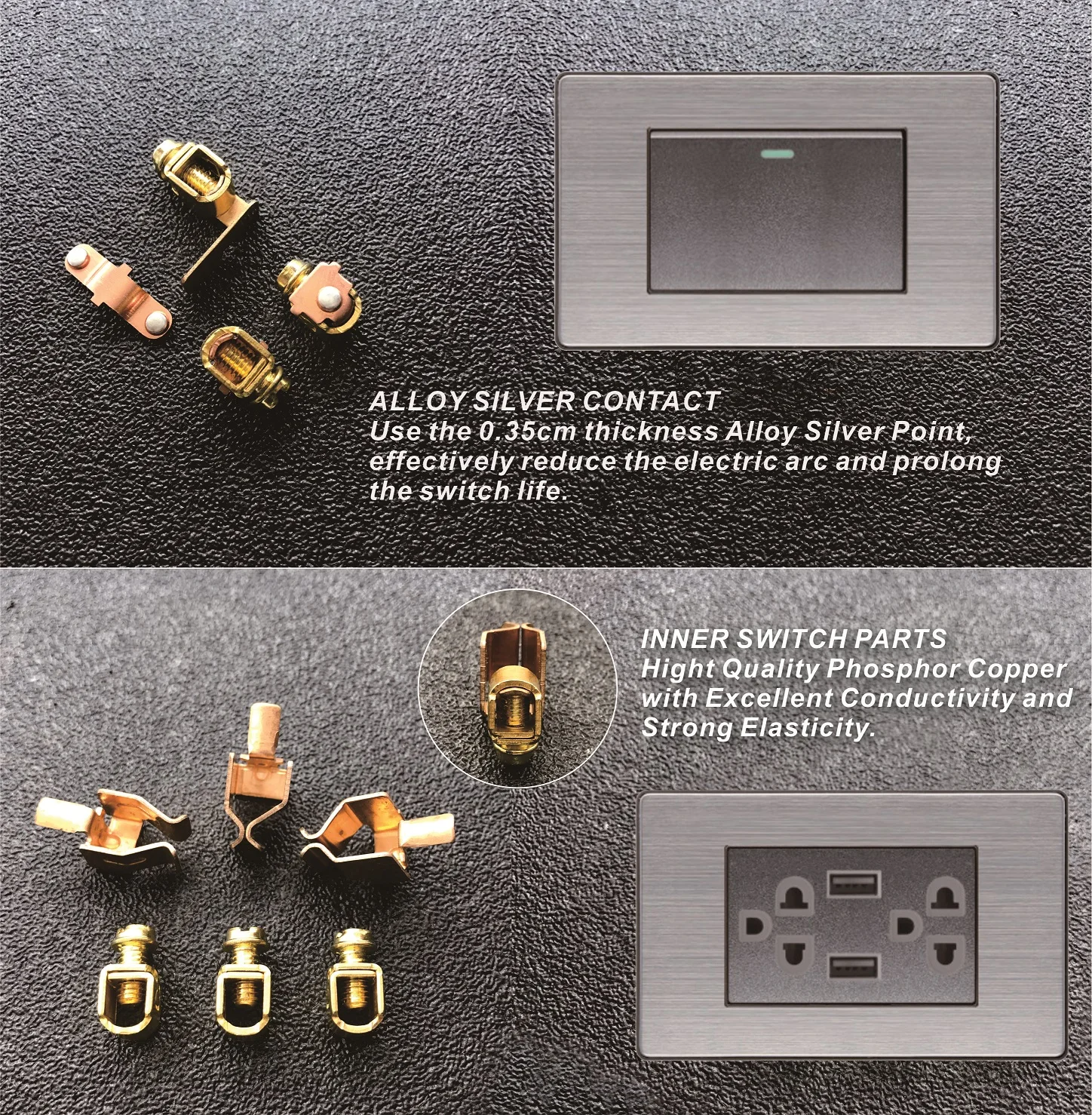 ALLOY SILVER CONTACT
Use the 0.35cm thickness Alloy Silver Point, effectively reduce the electric arc and prolong the switch life.

INNER SWITCH PARTS
Hight Quality Phosphor Copper with Excellent Conductivity and Strong Elasticity.