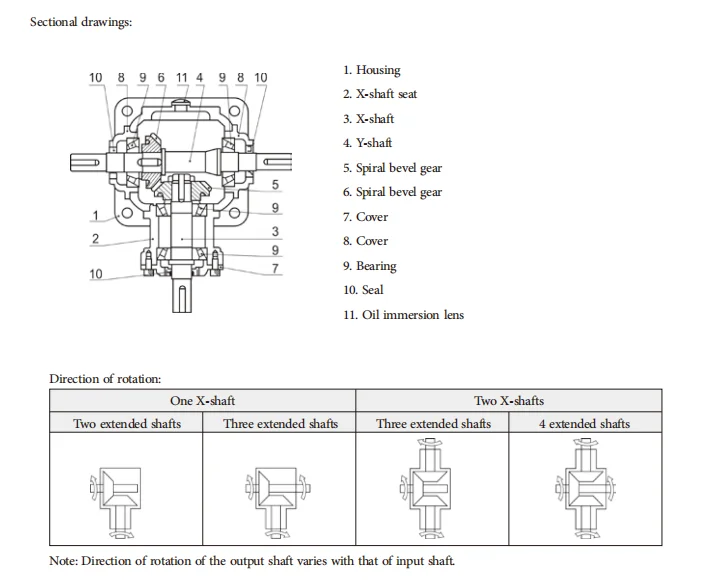 Sectional drawings:

10 8 9 6 11 4 9 8 10

5

9

1

3

2

9

7

10

1. Housing
2. X-shaft seat
3. X-shaft
4. Y-shaft
5. Spiral bevel gear
6. Spiral bevel gear
7. Cover
8. Cover
9. Bearing
10. Seal
11. Oil immersion lens

Direction of rotation:

| One X-shaft | | Two X-shafts | |
|---|---|---|---|
| Two extended shafts | Three extended shafts | Three extended shafts | 4 extended shafts |
| | | | |

Note: Direction of rotation of the output shaft varies with that of input shaft.